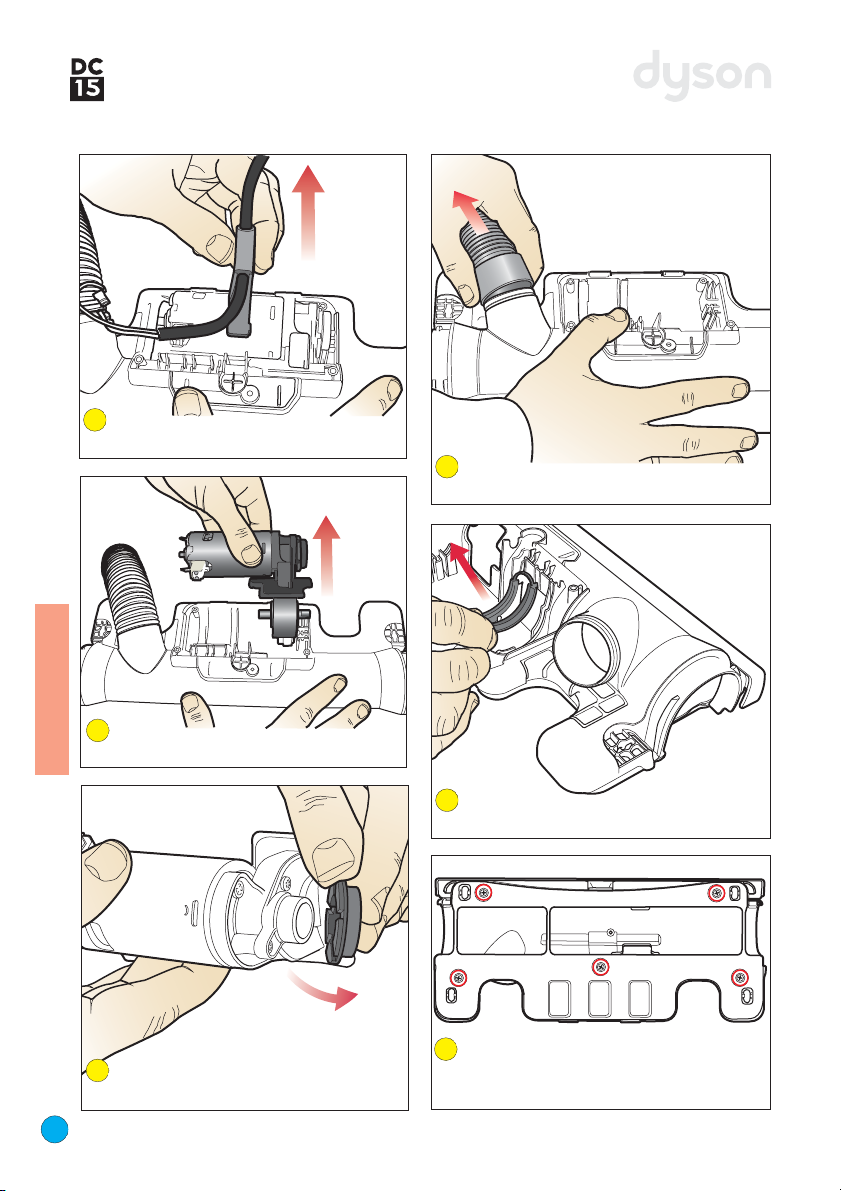 DC
15

dyson