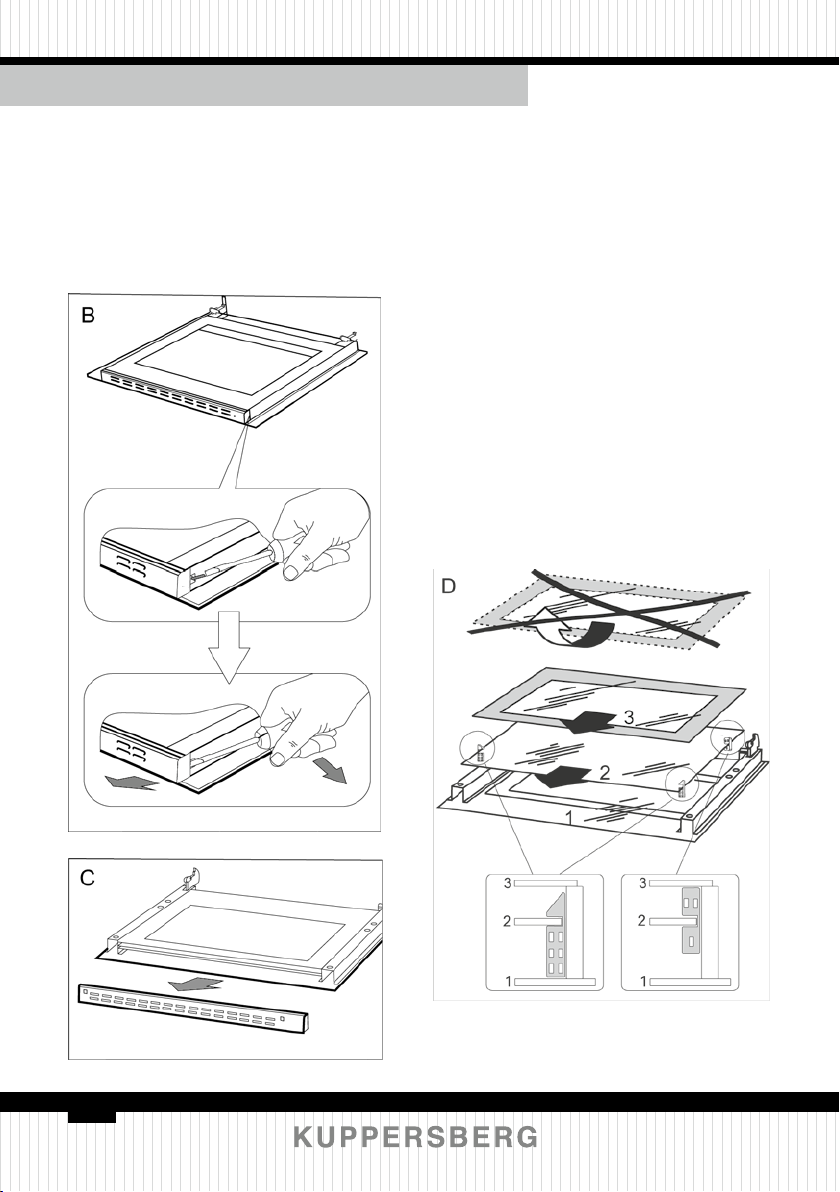 B

C

D

3

2

1

3

2

1

3

2

1

KUPPERSBERG