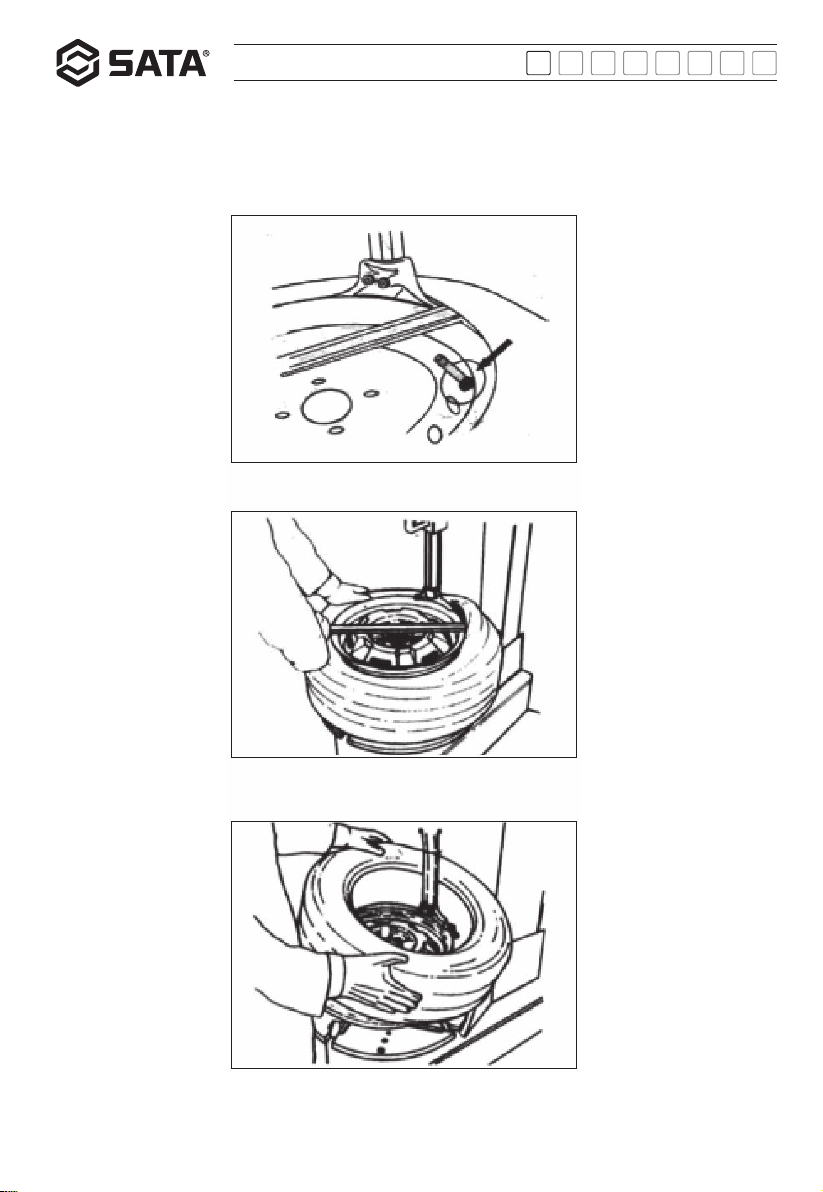 SATA®