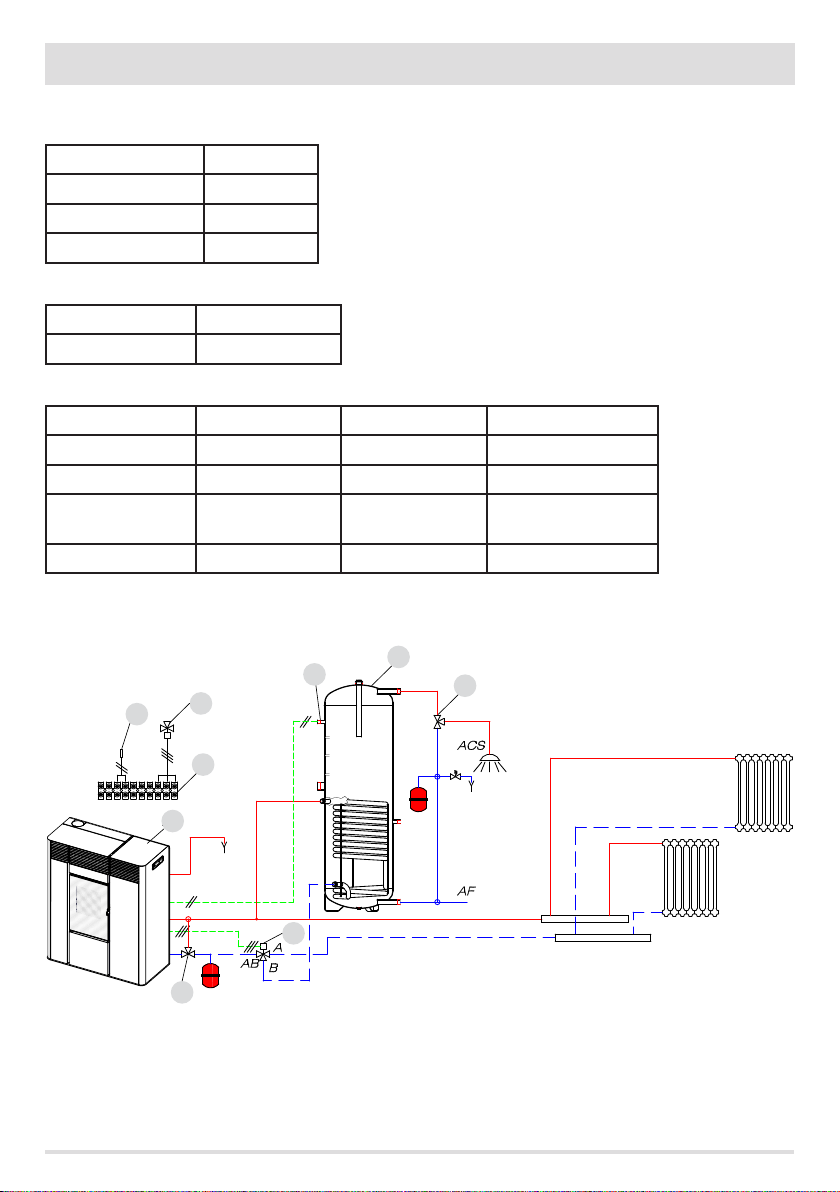 ACS

AF

A

AB

B