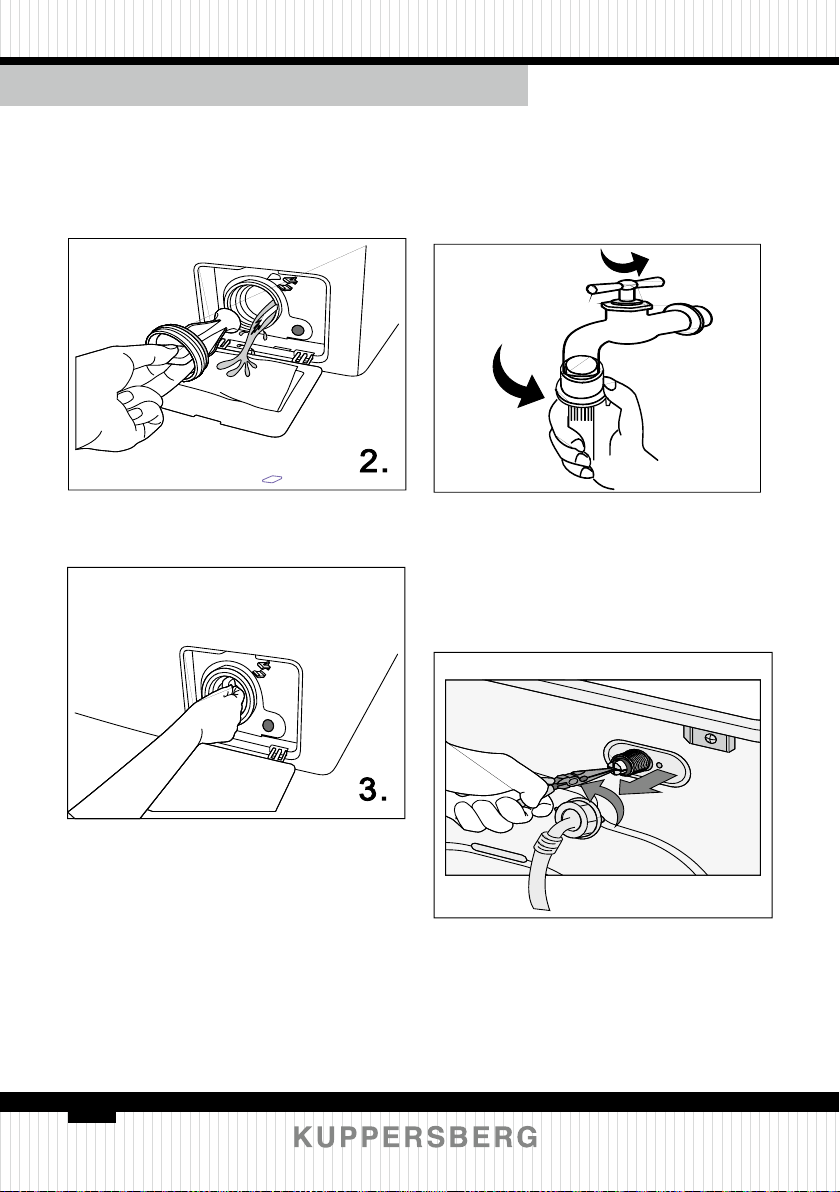 2.

3.

KUPPERSBERG