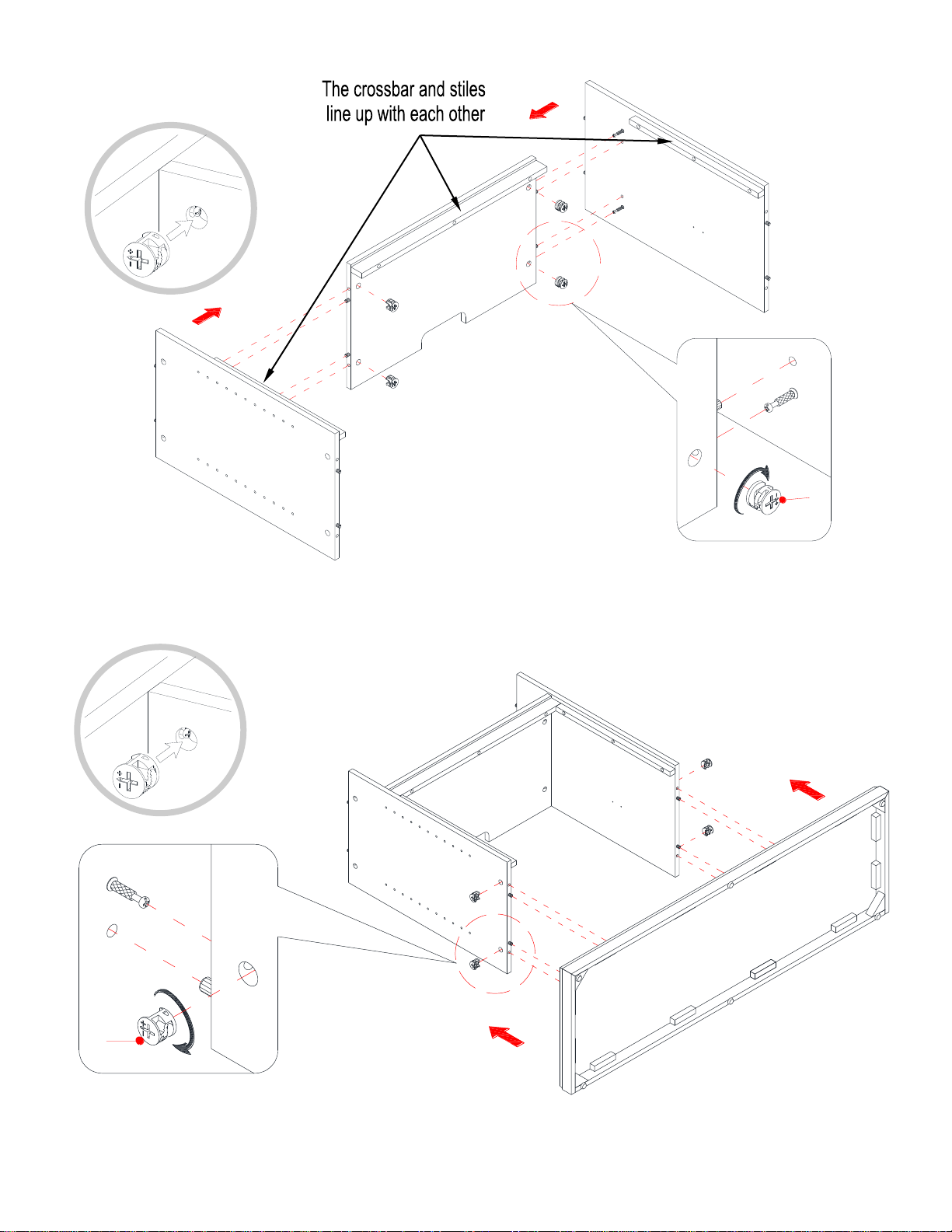 The crossbar and stiles line up with each other