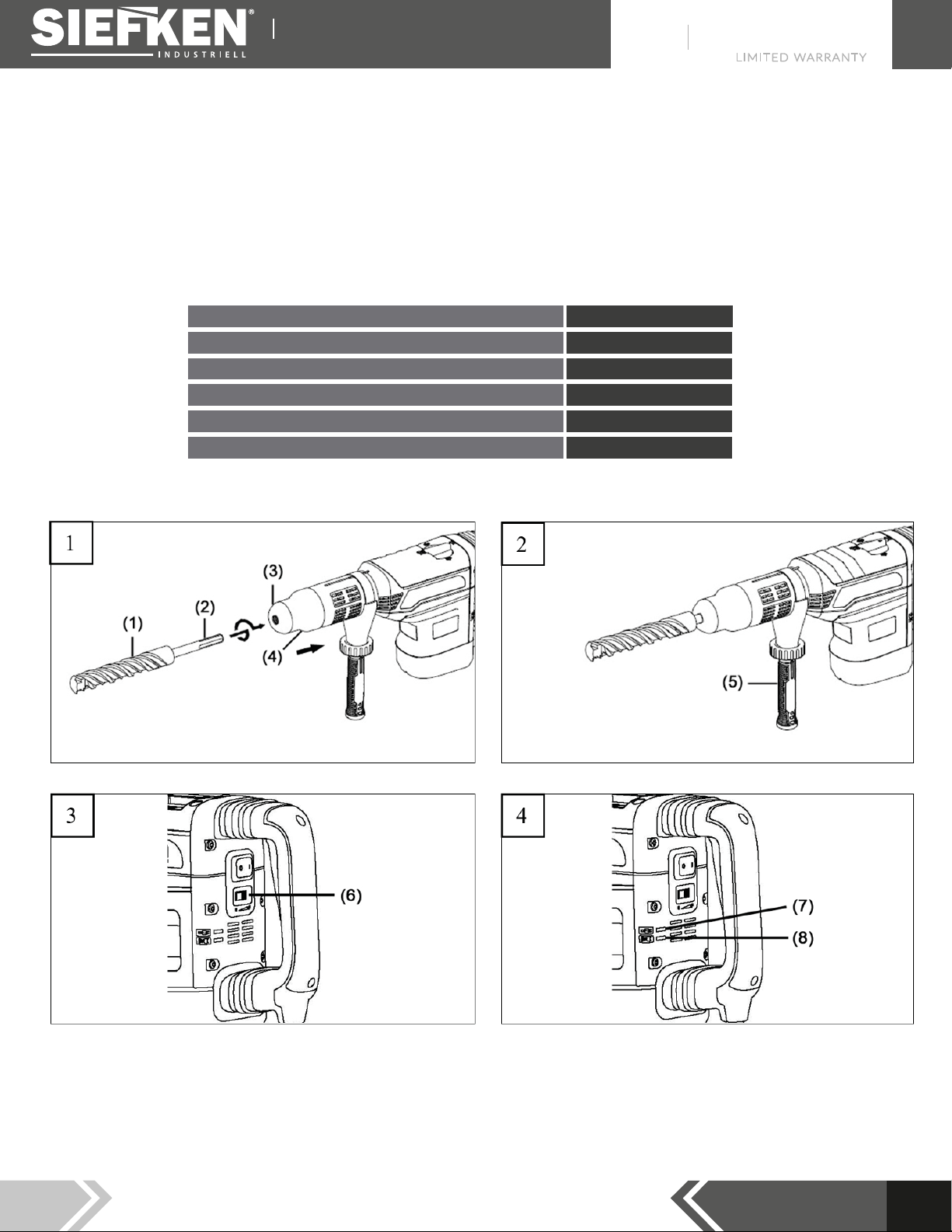 SIEFKEN®
INDUSTRIELL

LIMITED WARRANTY

1

(1)
(2)
(3)
(4)

2

(5)

3

(6)

4

(7)
(8)