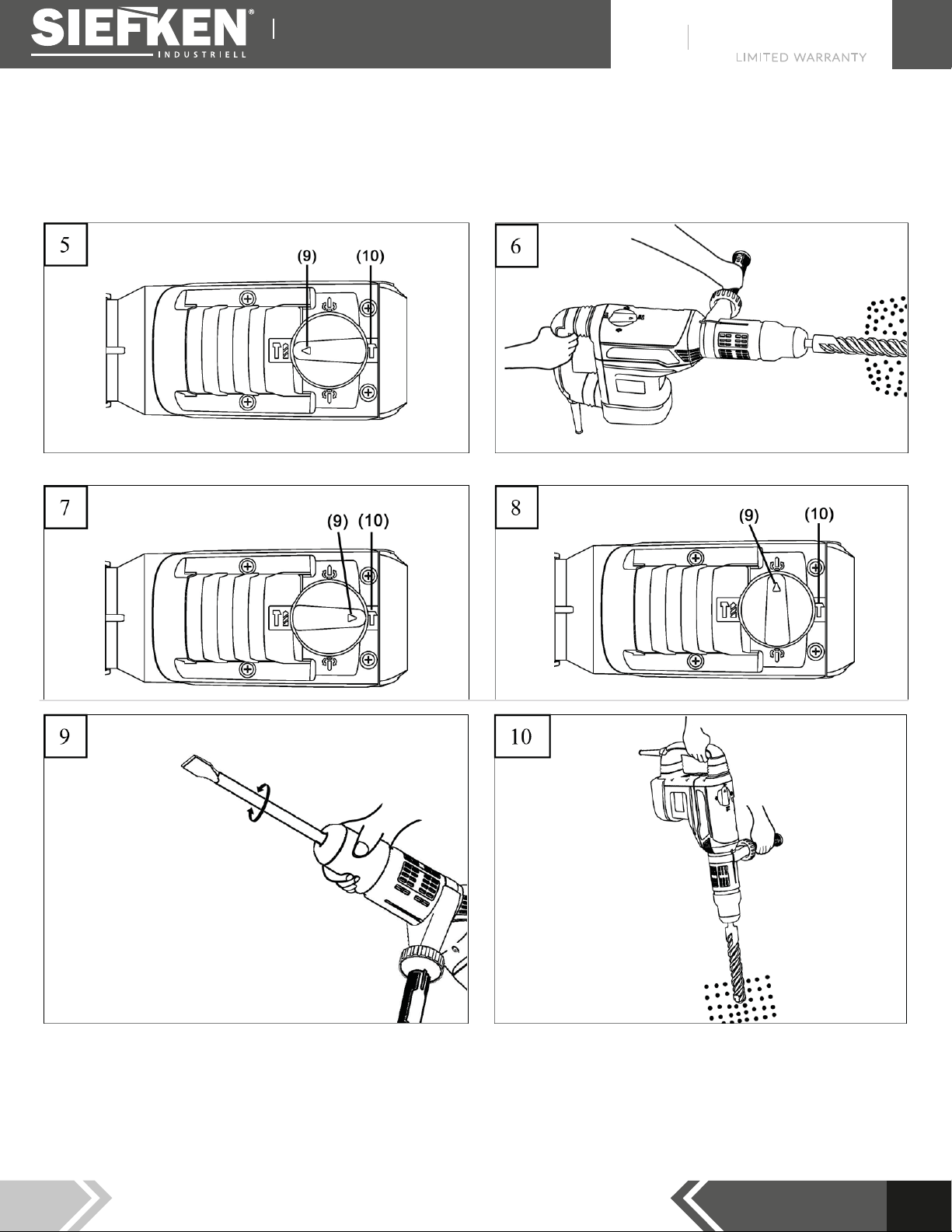 SIEFKEN®
INDUSTRIELL

LIMITED WARRANTY

5
(9) (10)

6

7
(9) (10)

8
(9) (10)

9

10