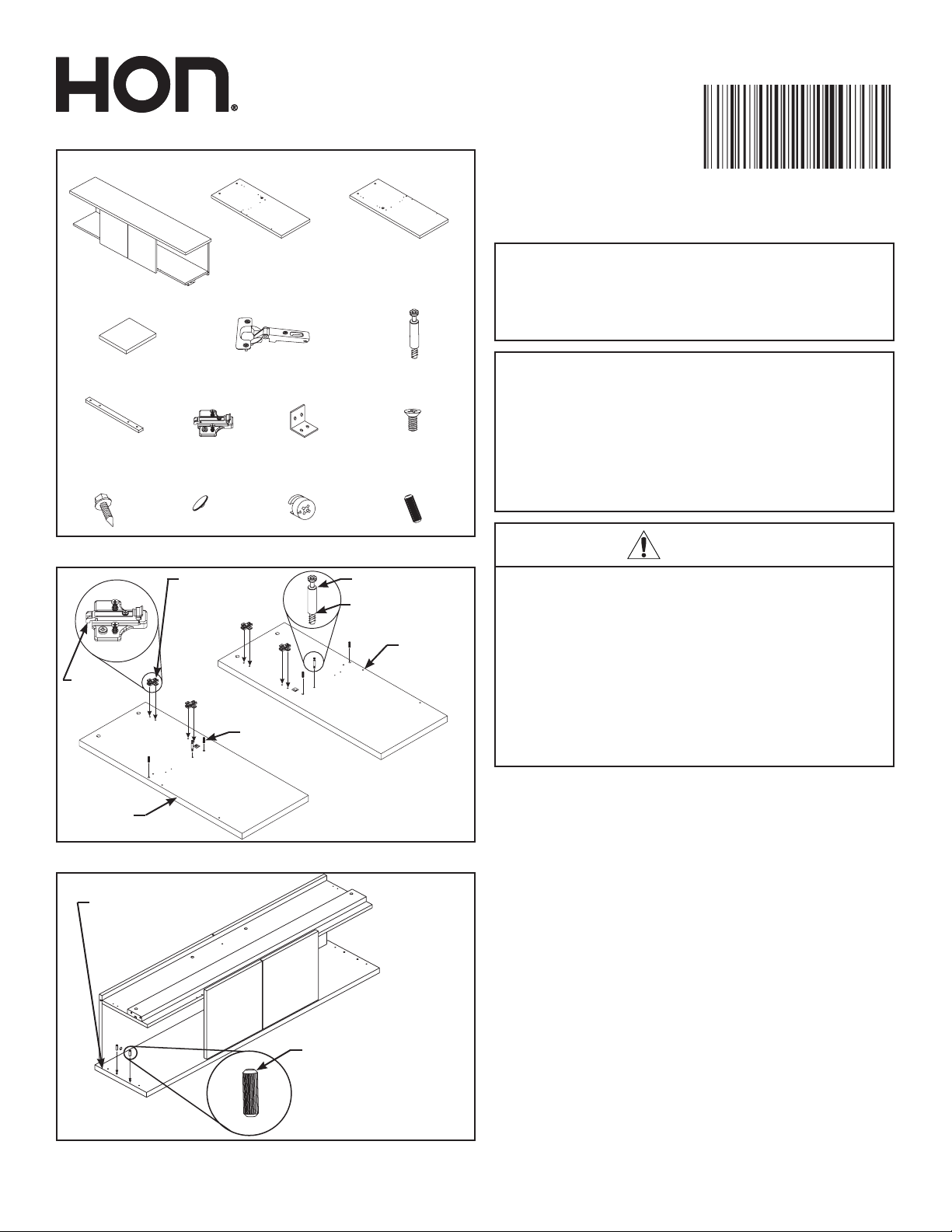 HON®