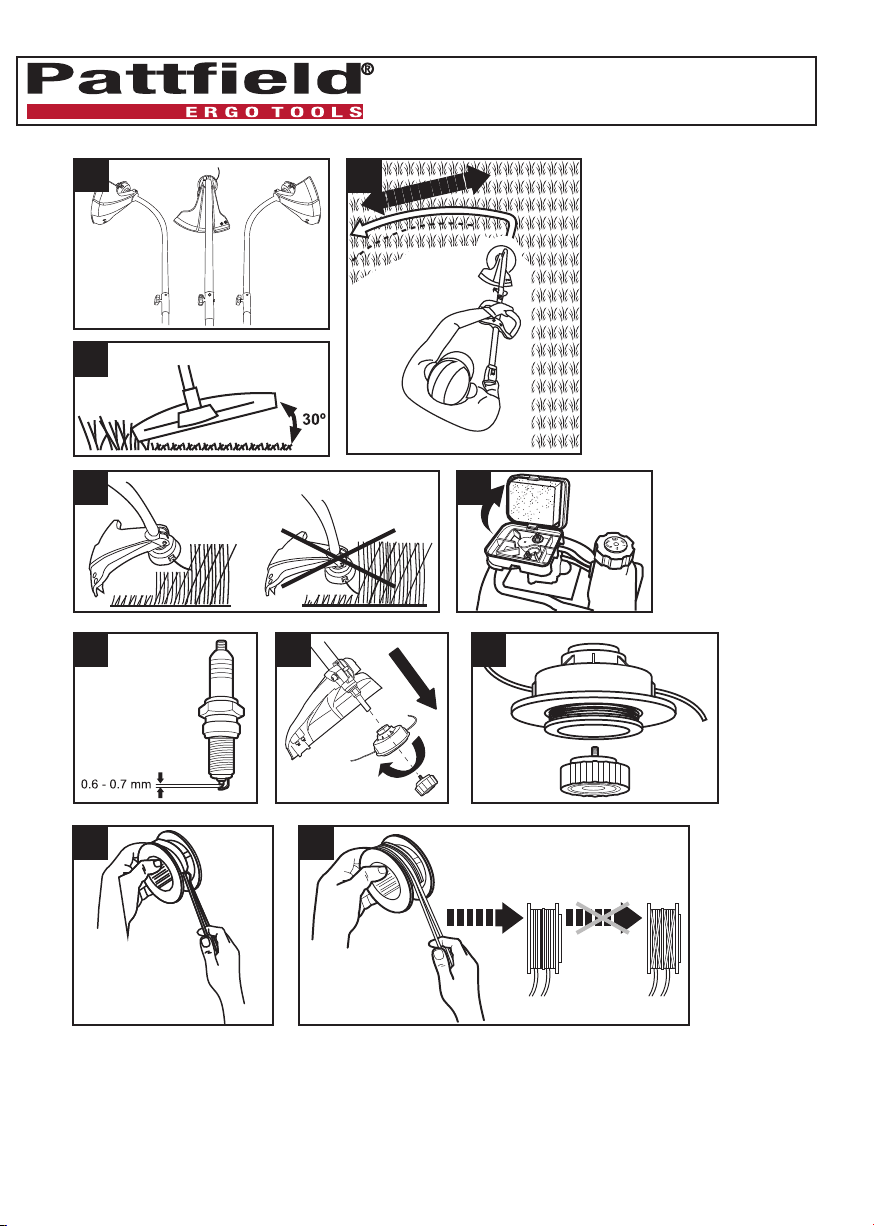 Pattfield®
ERGO TOOLS

30°

0.6 - 0.7 mm