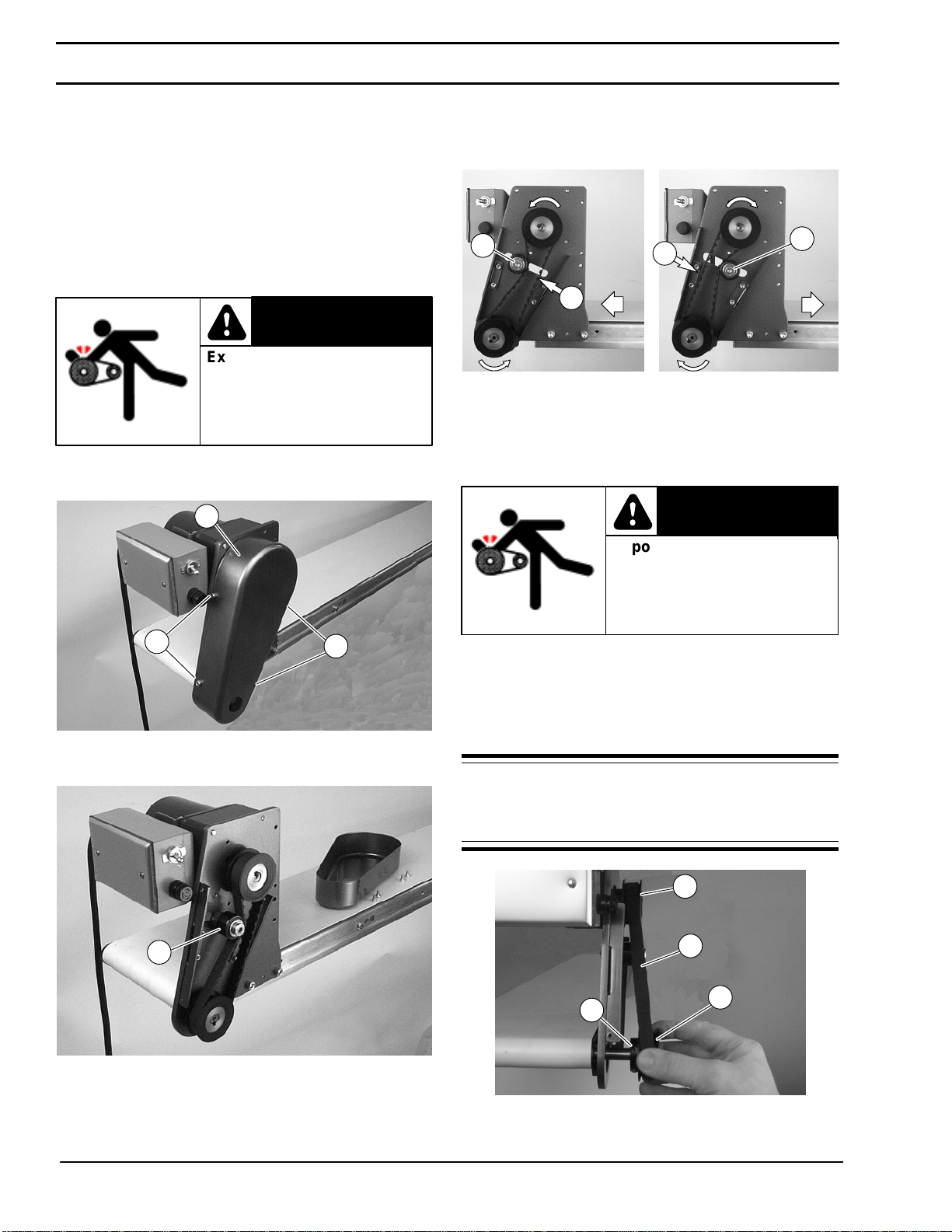 Ex

po