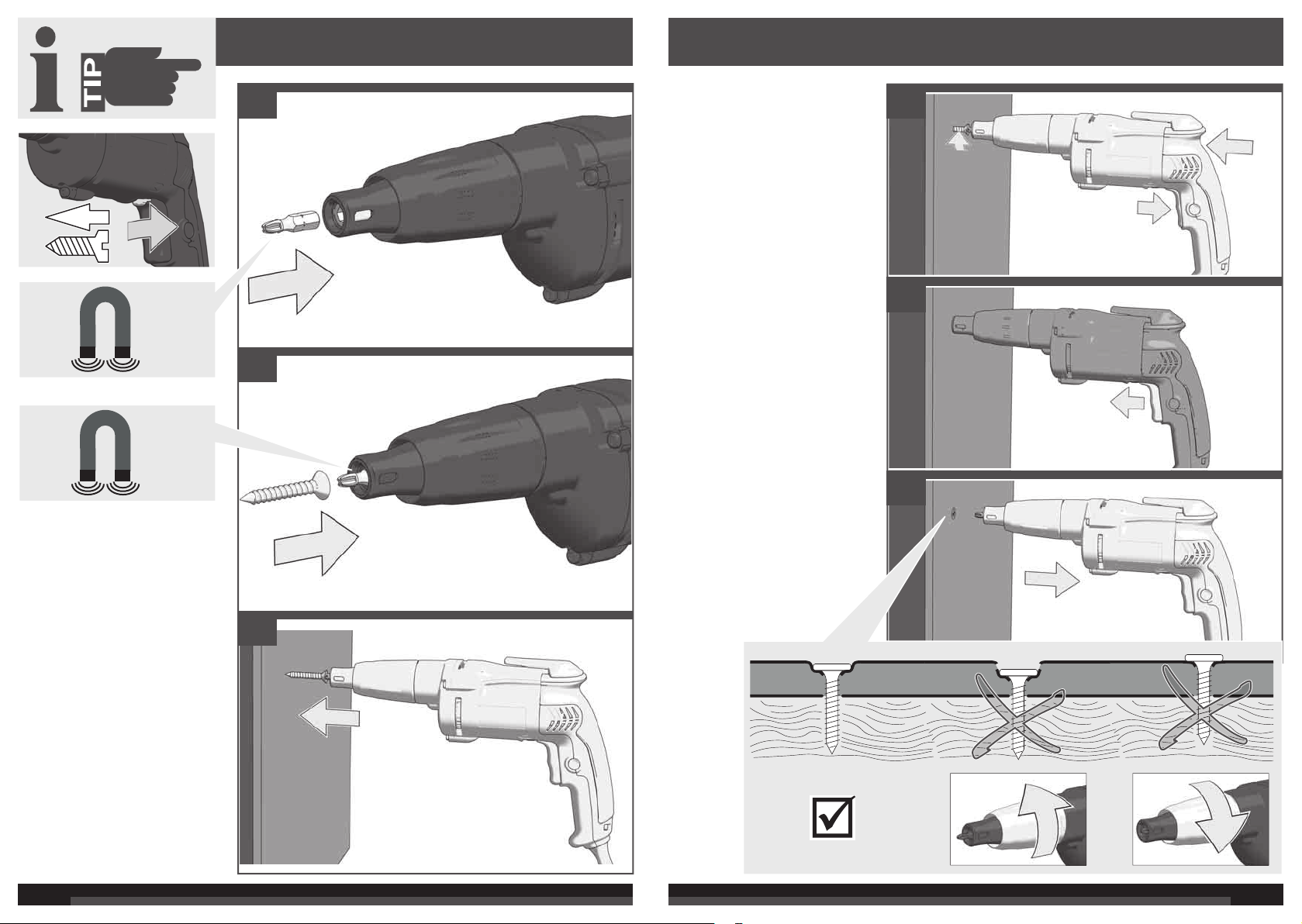 i TIP