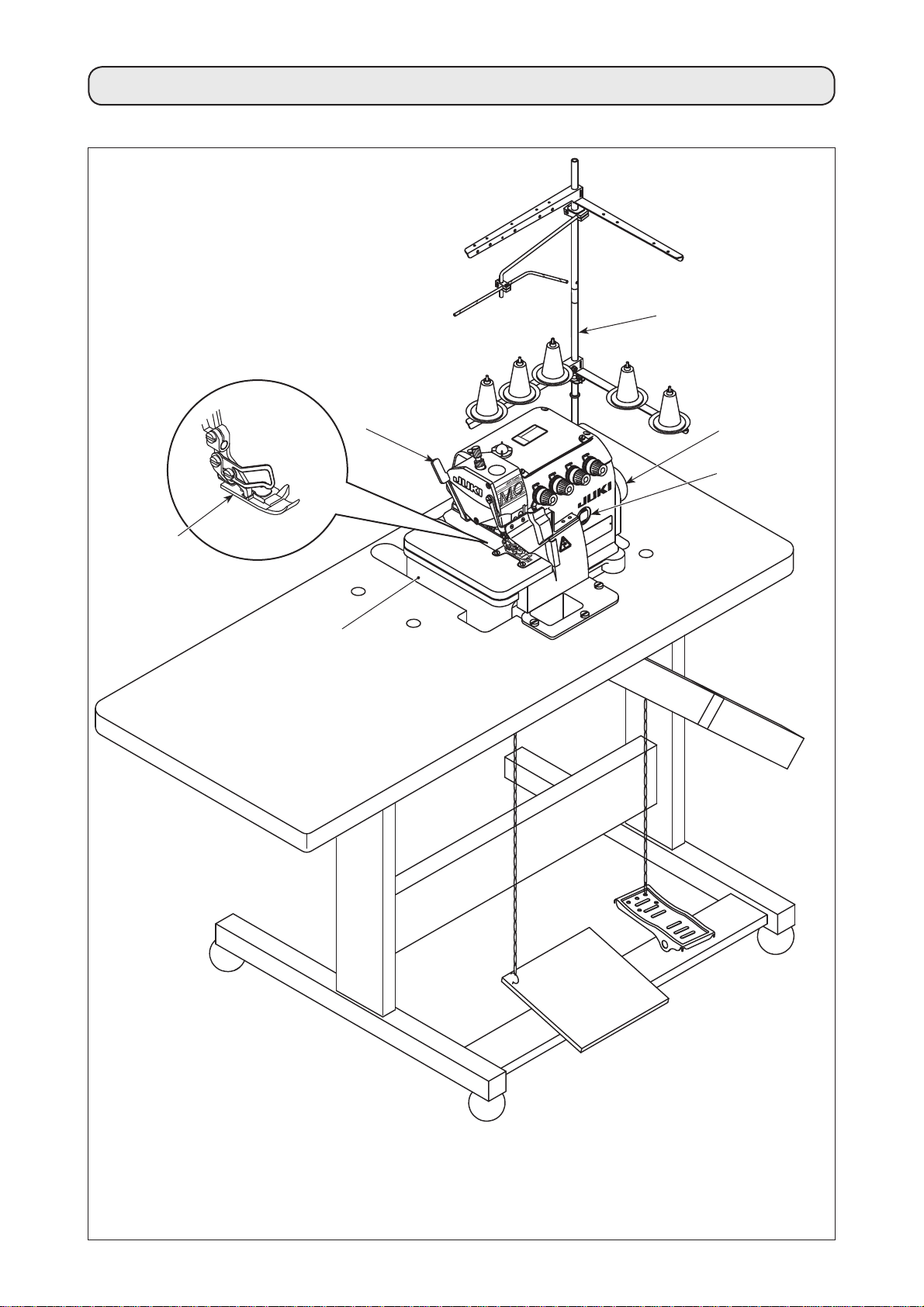 JUKI
MO
JUKI