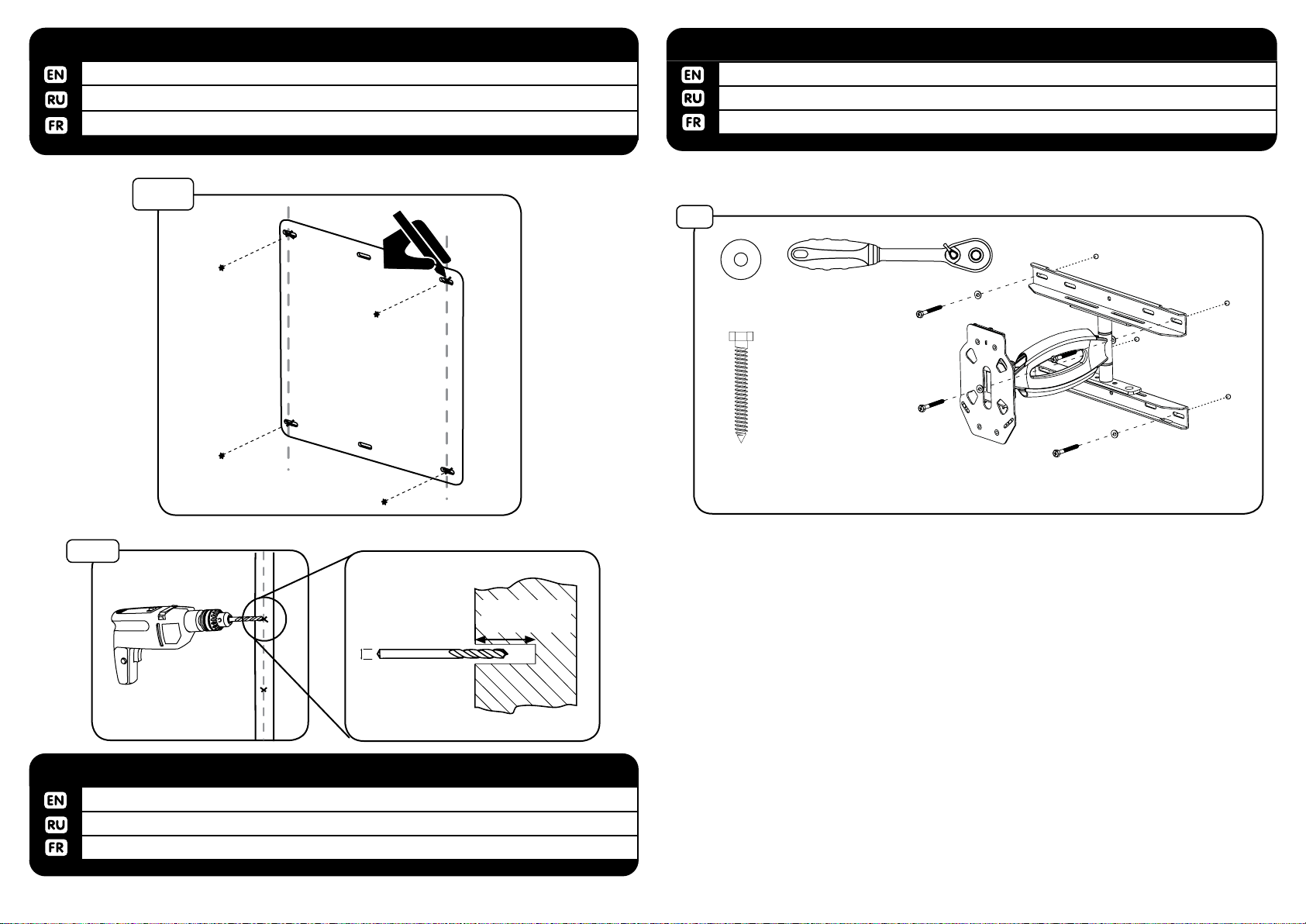 EN
RU
FR

EN
RU
FR

EN
RU
FR