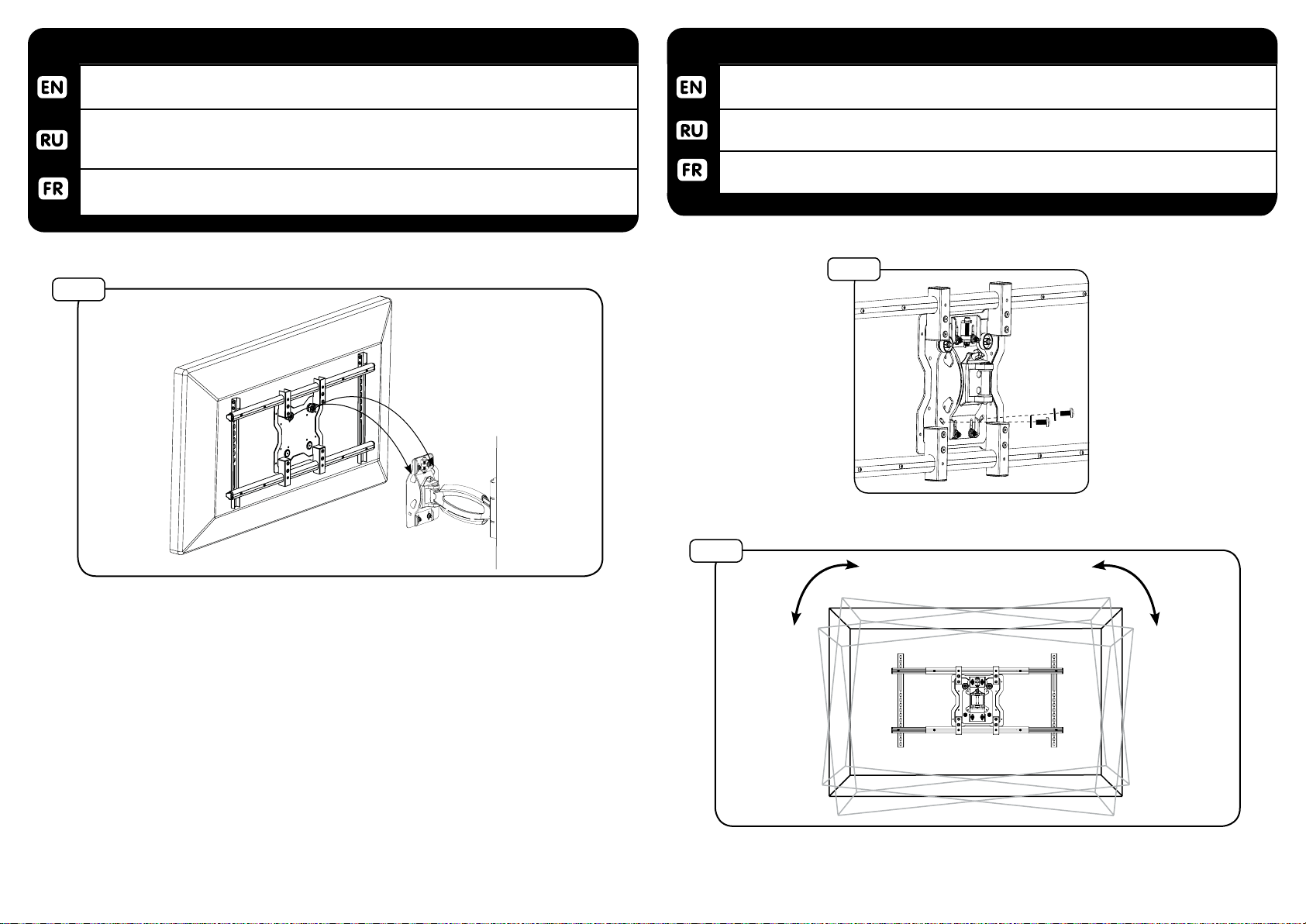 EN

RU

FR

EN

RU

FR