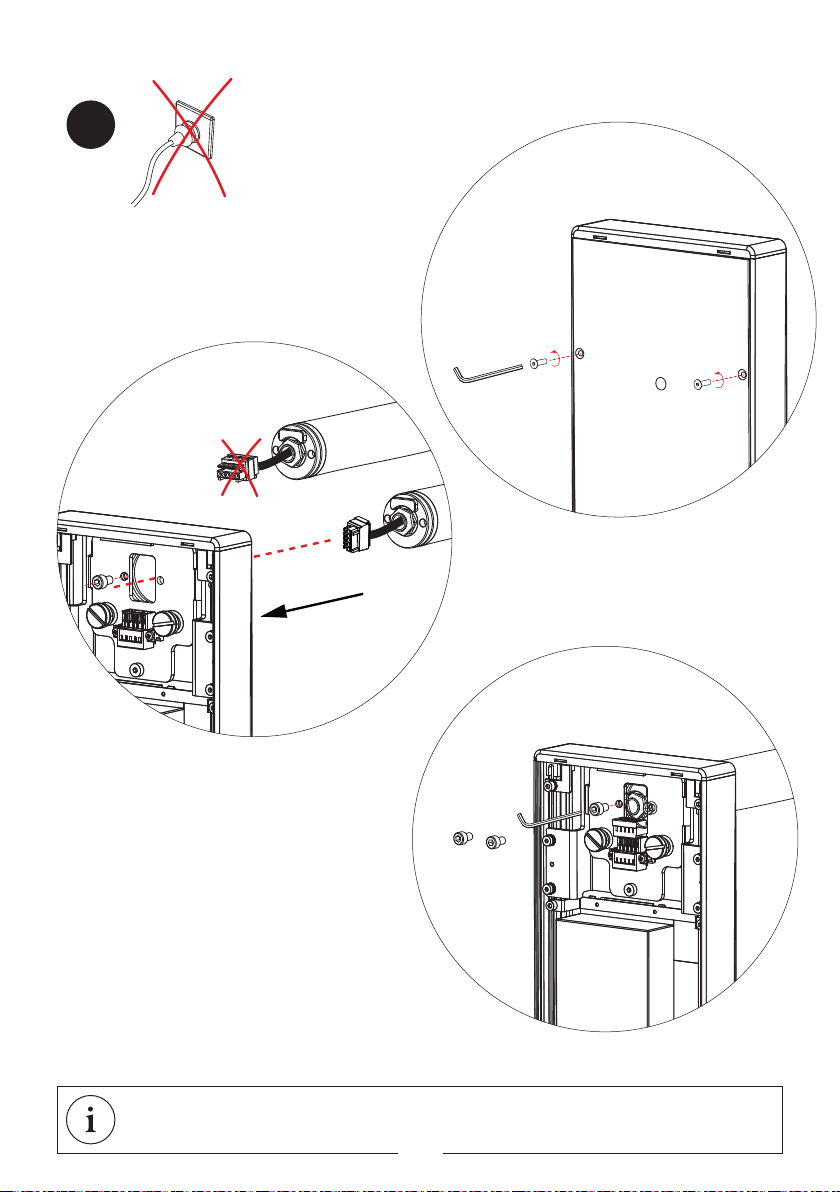 i