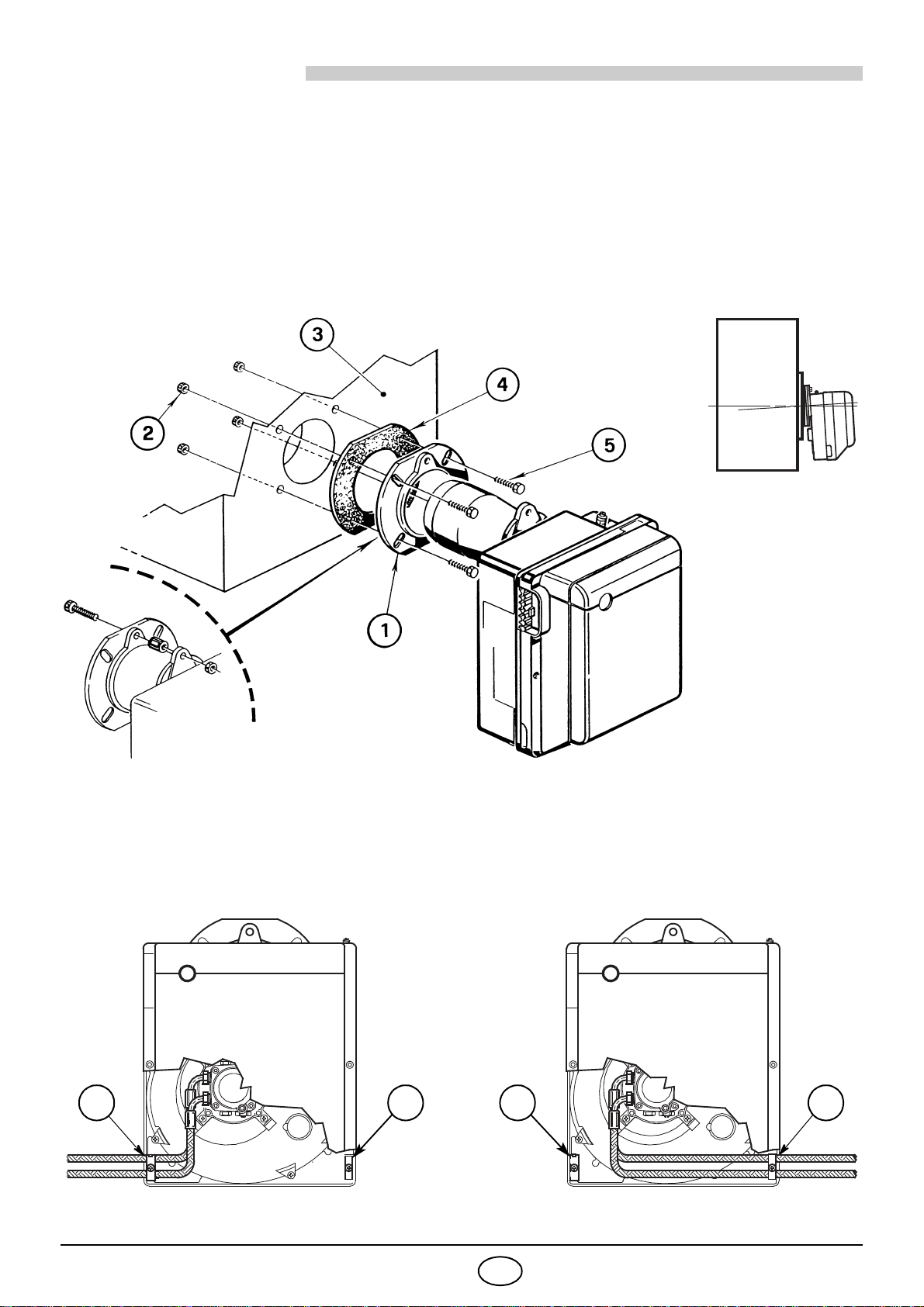 3

4

2

5

1