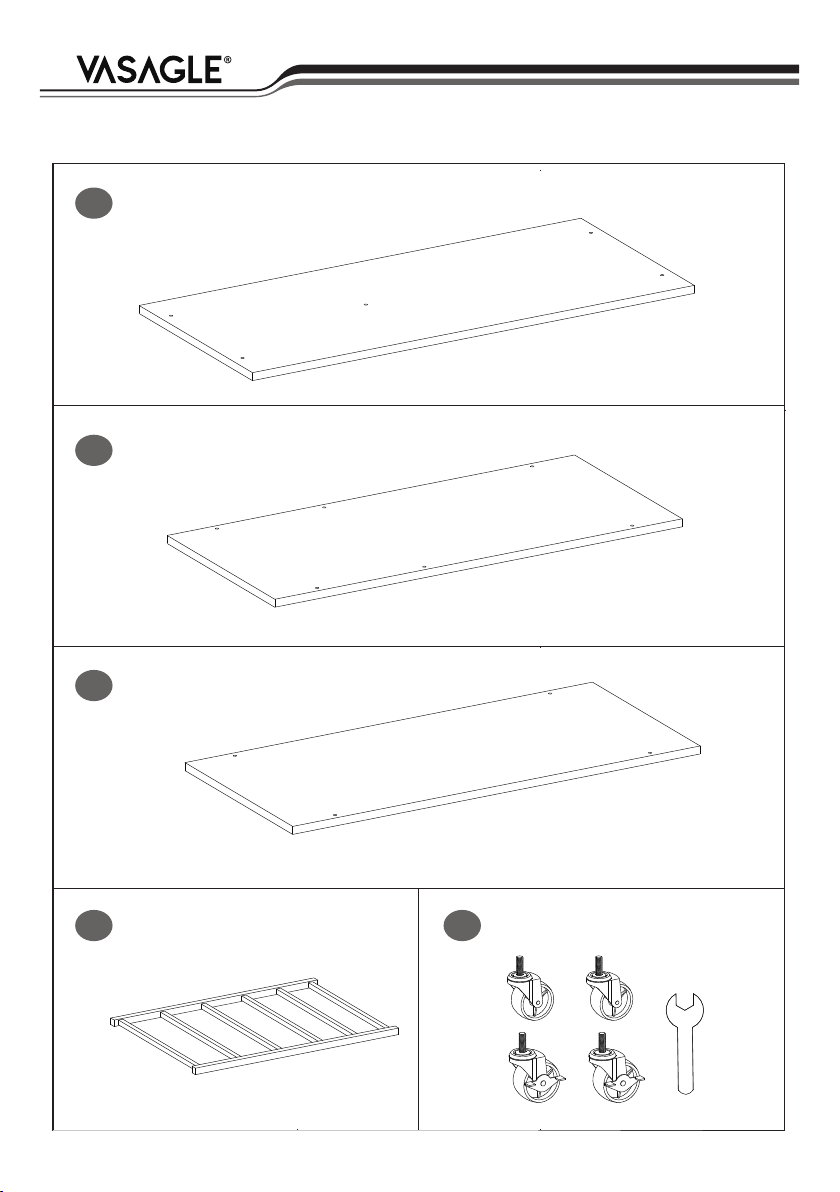 VASAGLE®