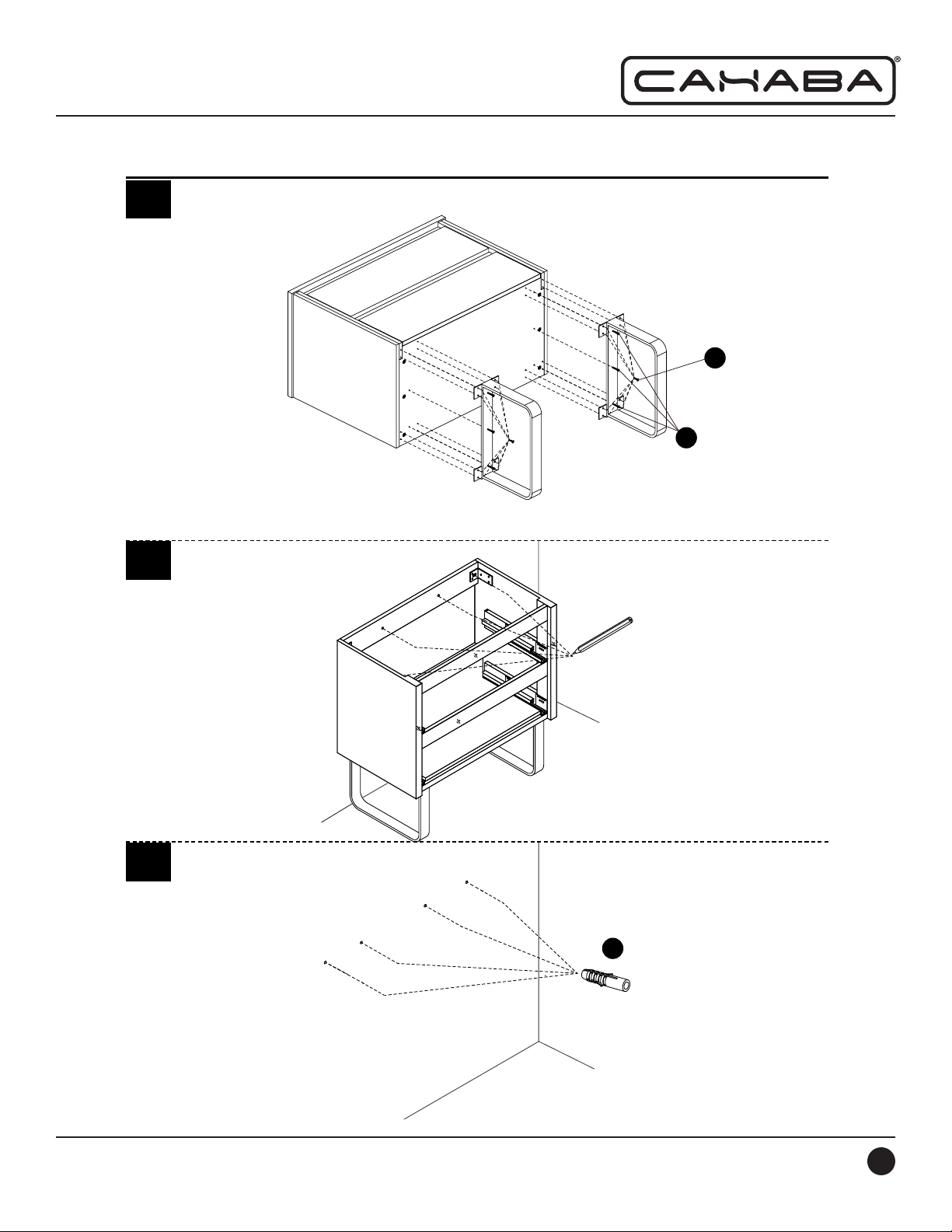 CAHABA®