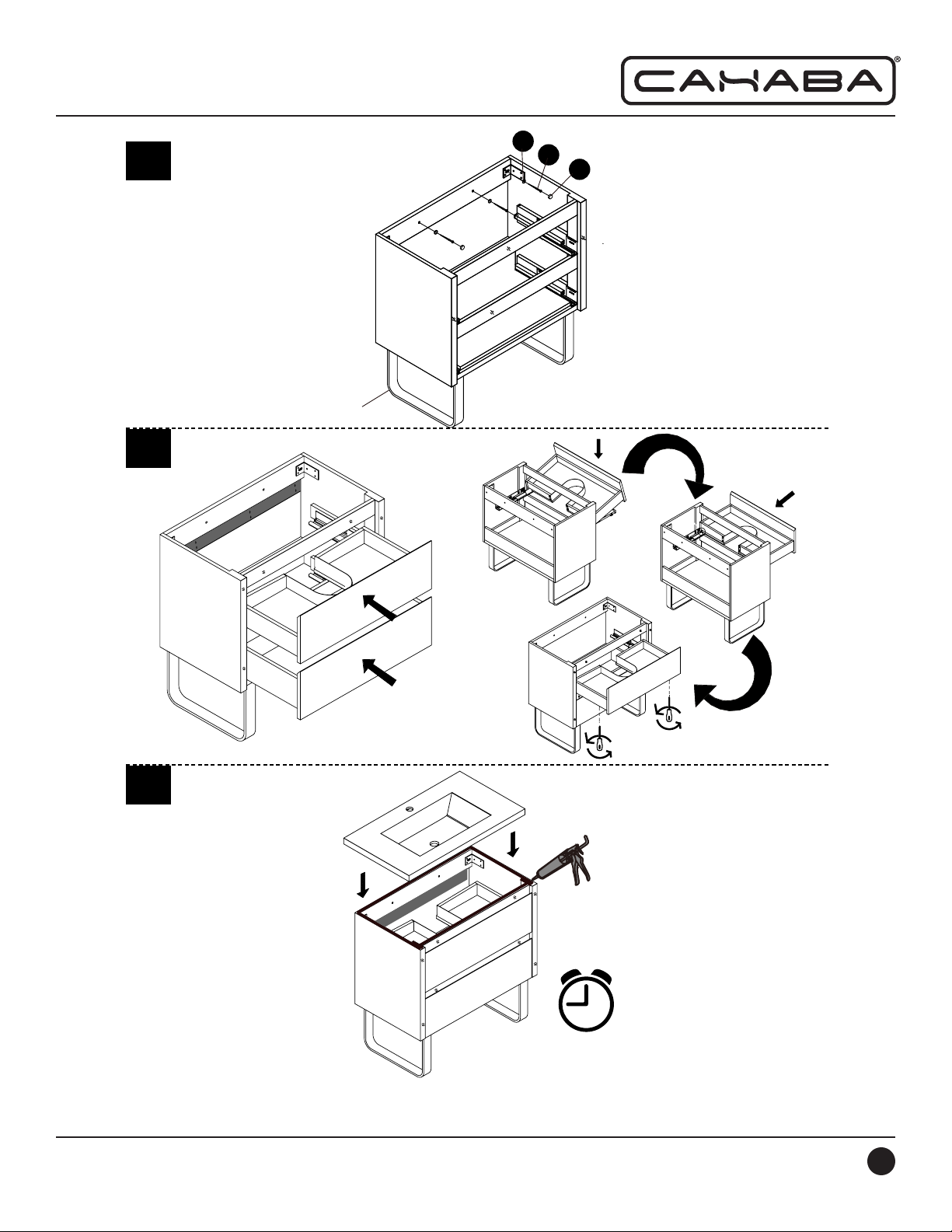 CAHABA®