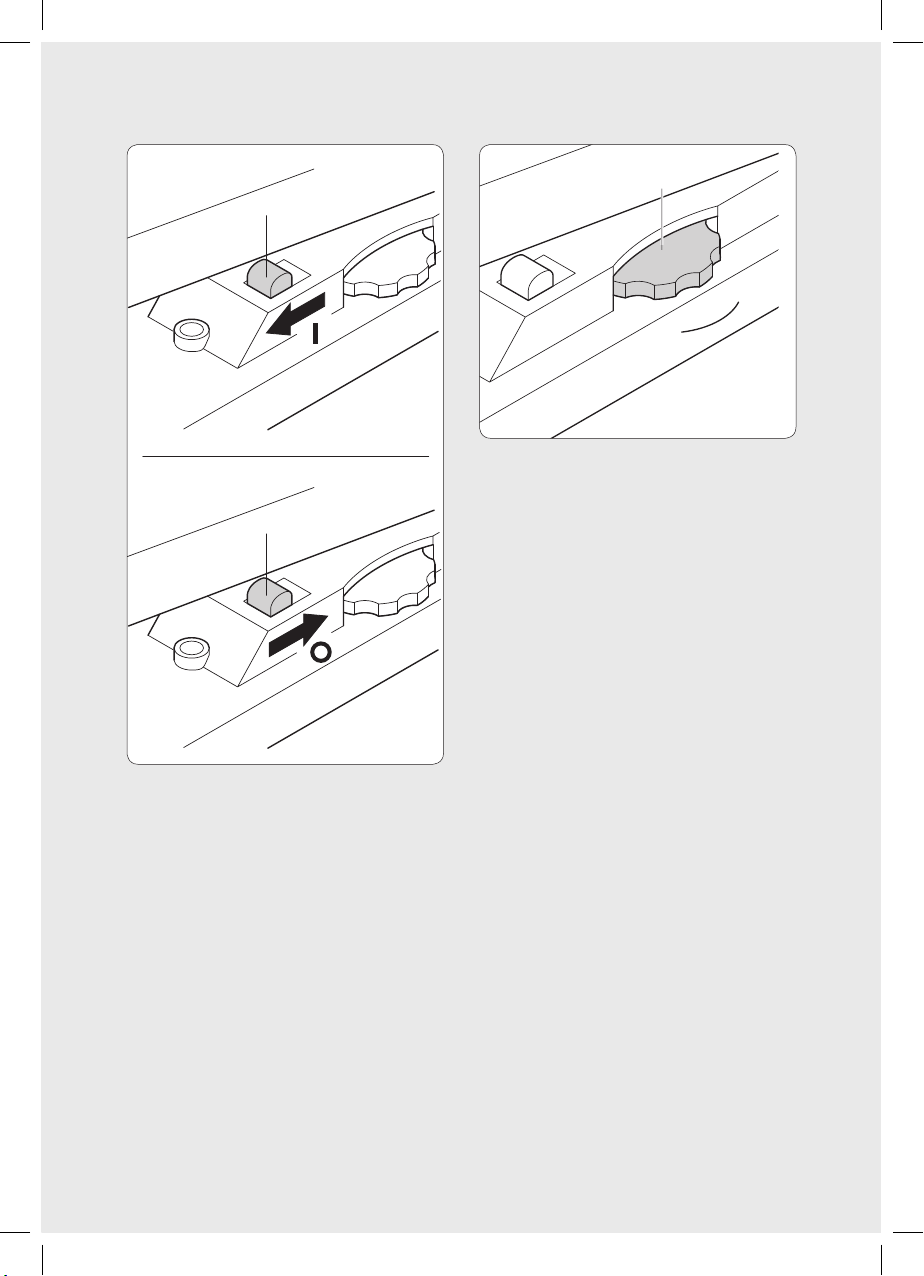 I

O