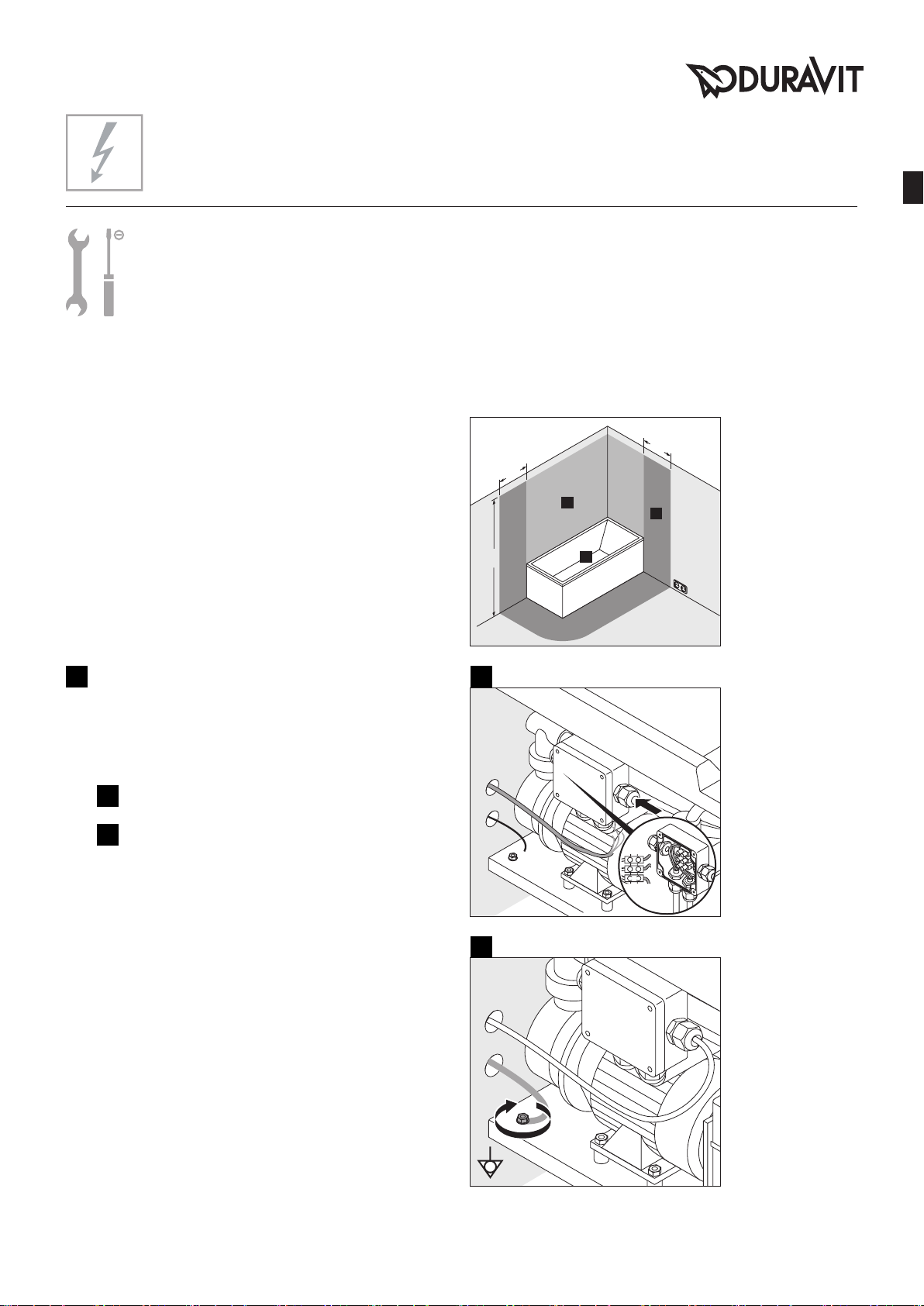 DURAVIT