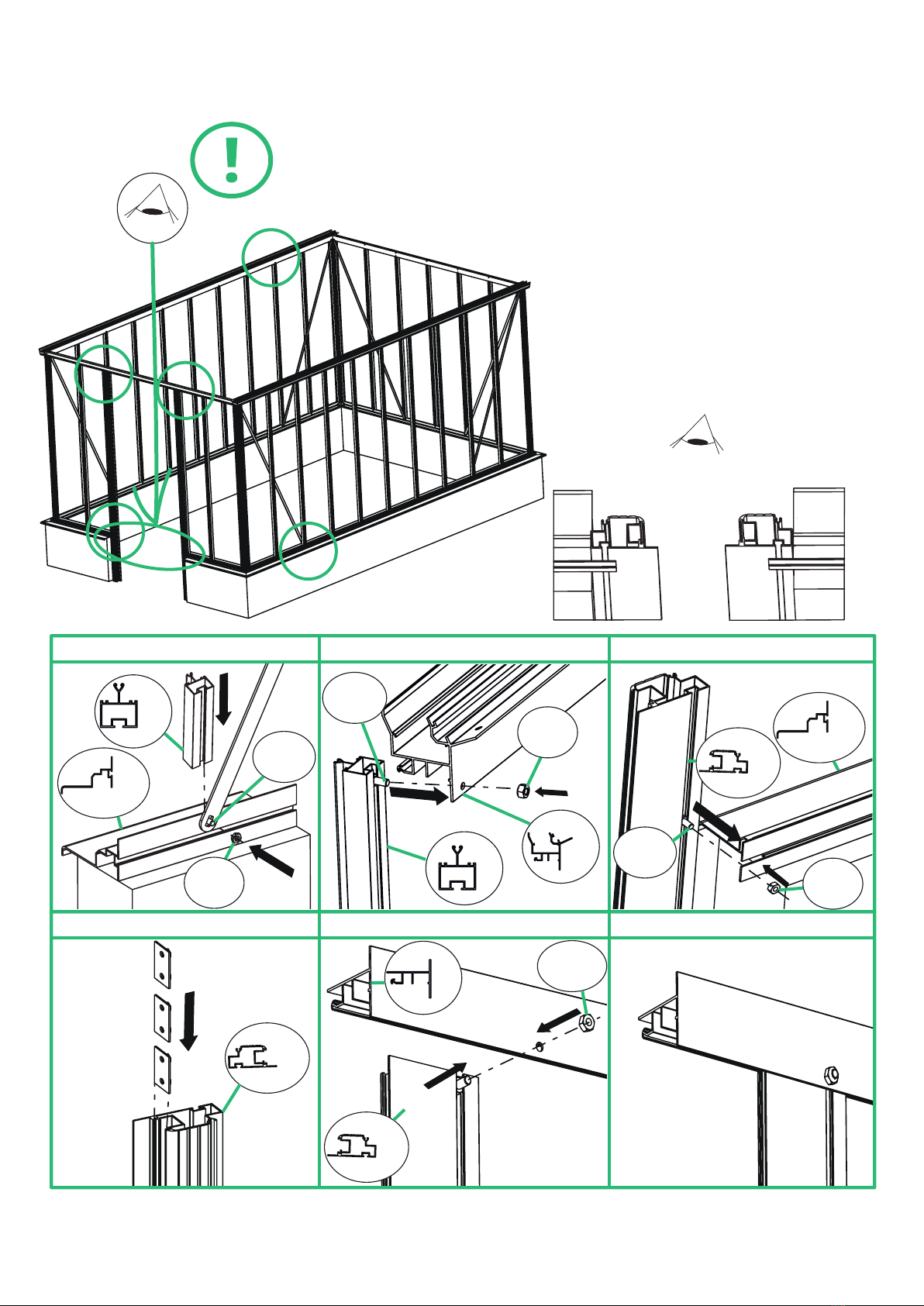 !