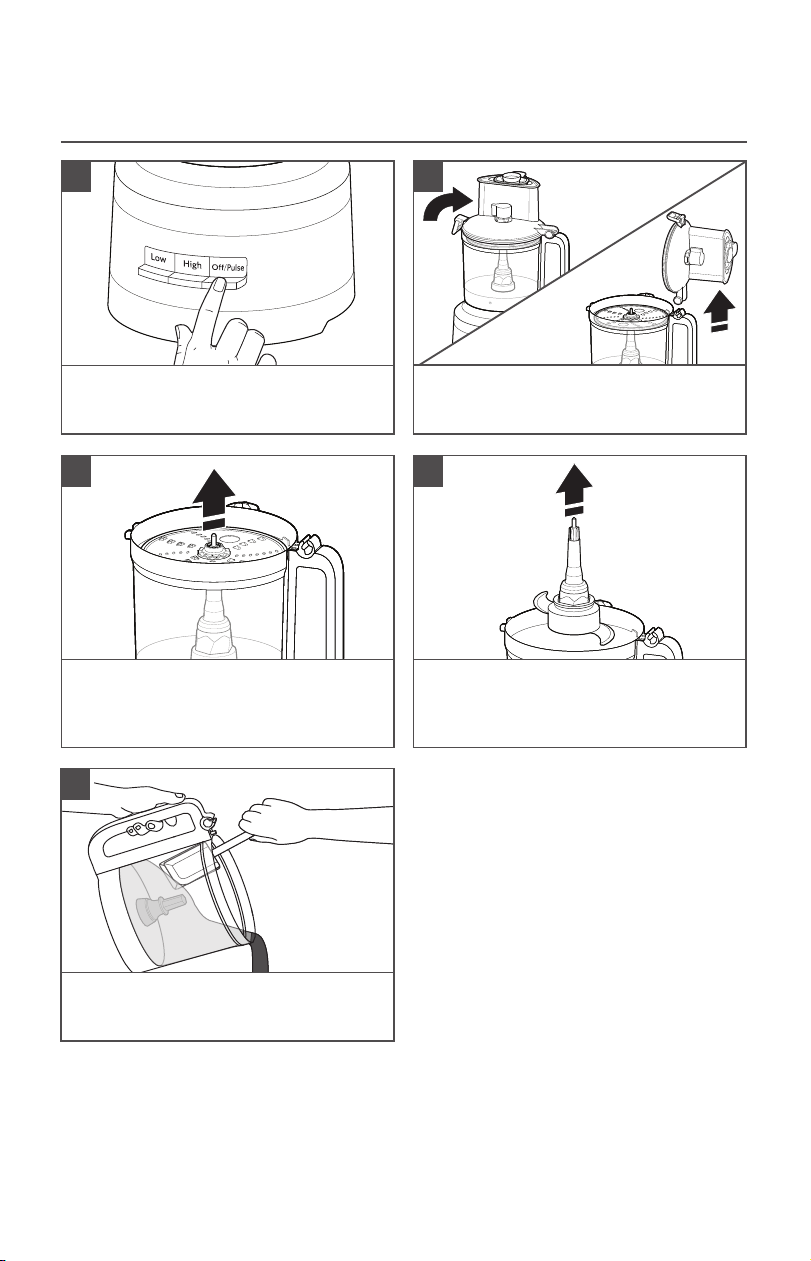 Low
High
Off/Pulse