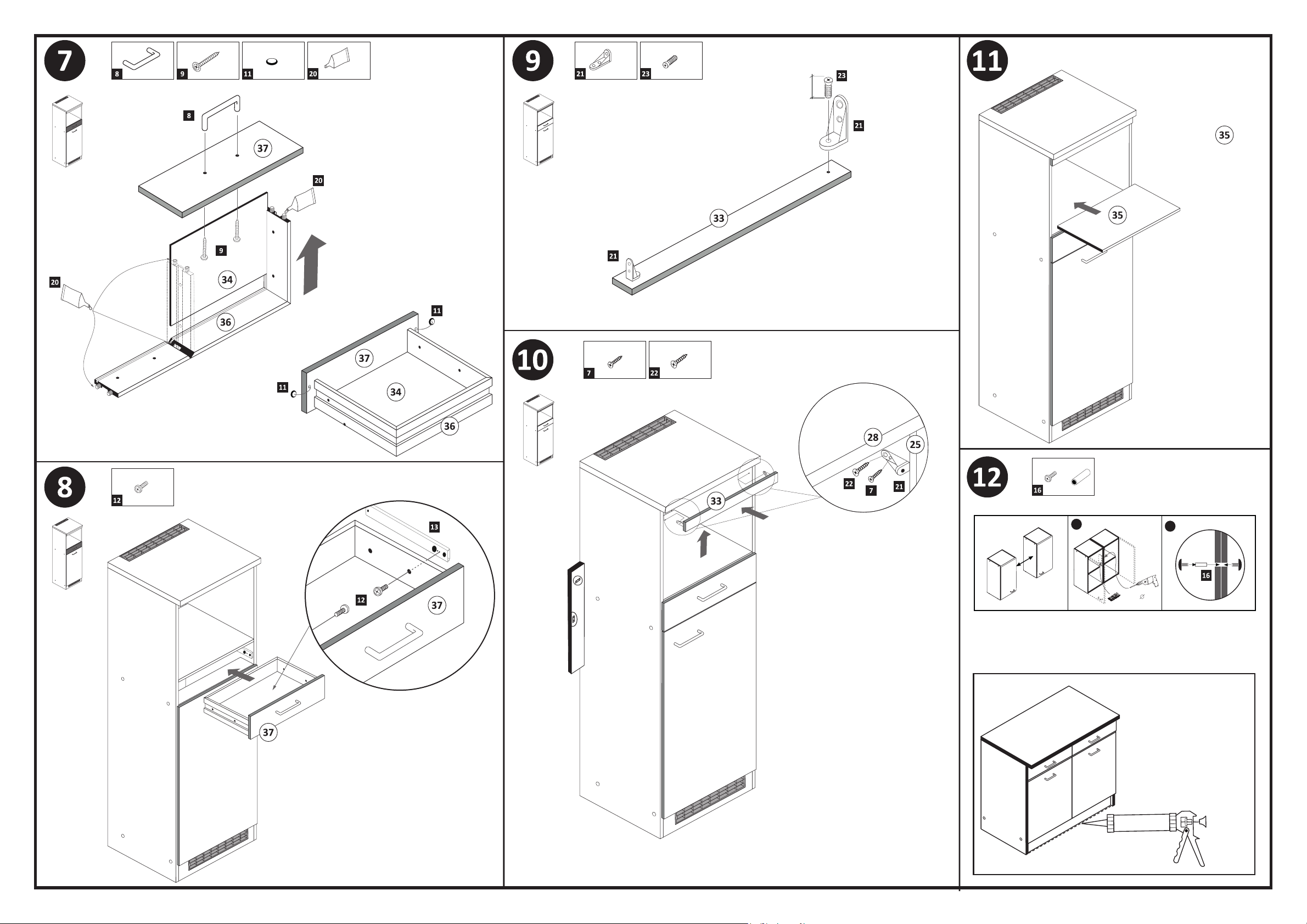 7

8 9 11 20

8

37

20

9

34

20

36

11

37

34

11

36

8

12

13

12

37

37

9

21 23

23

21

33

21

10

7 22

28

25

22 7 21

33

11

35

35

12

16

16