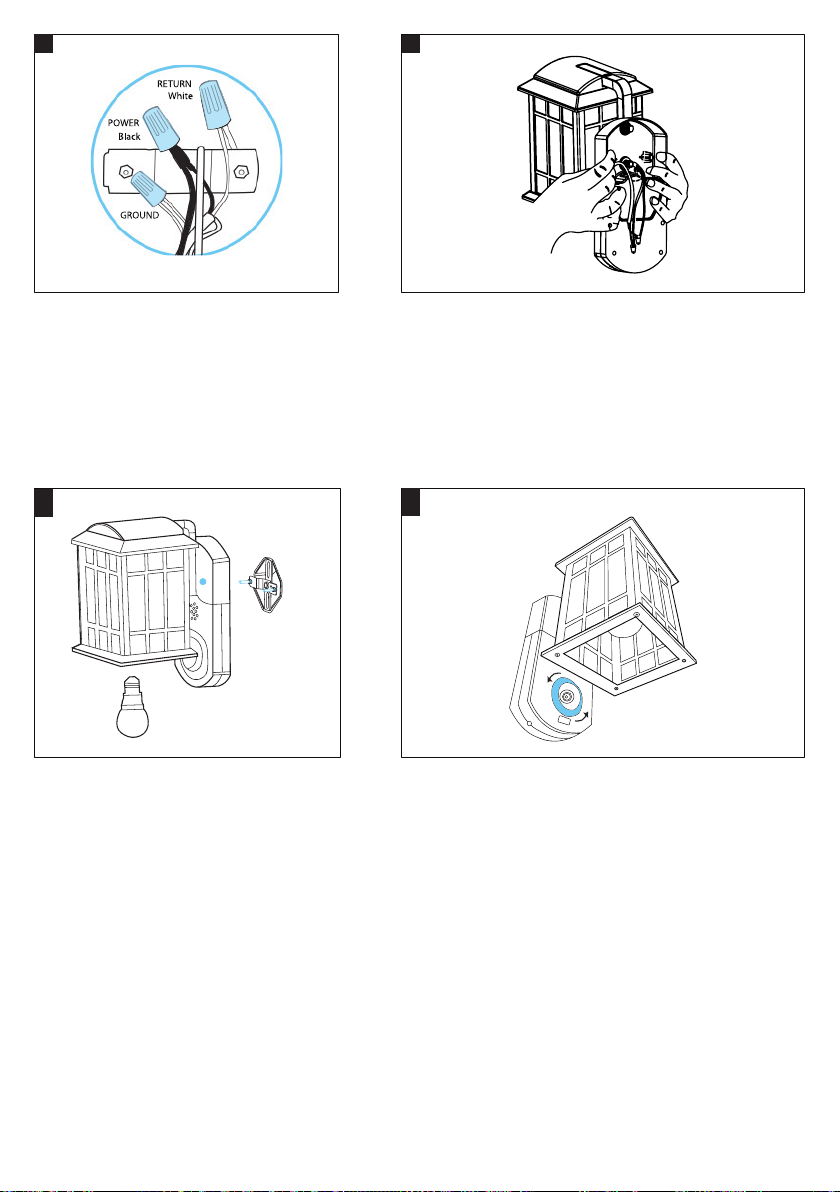 RETURN
White
POWER
Black
GROUND