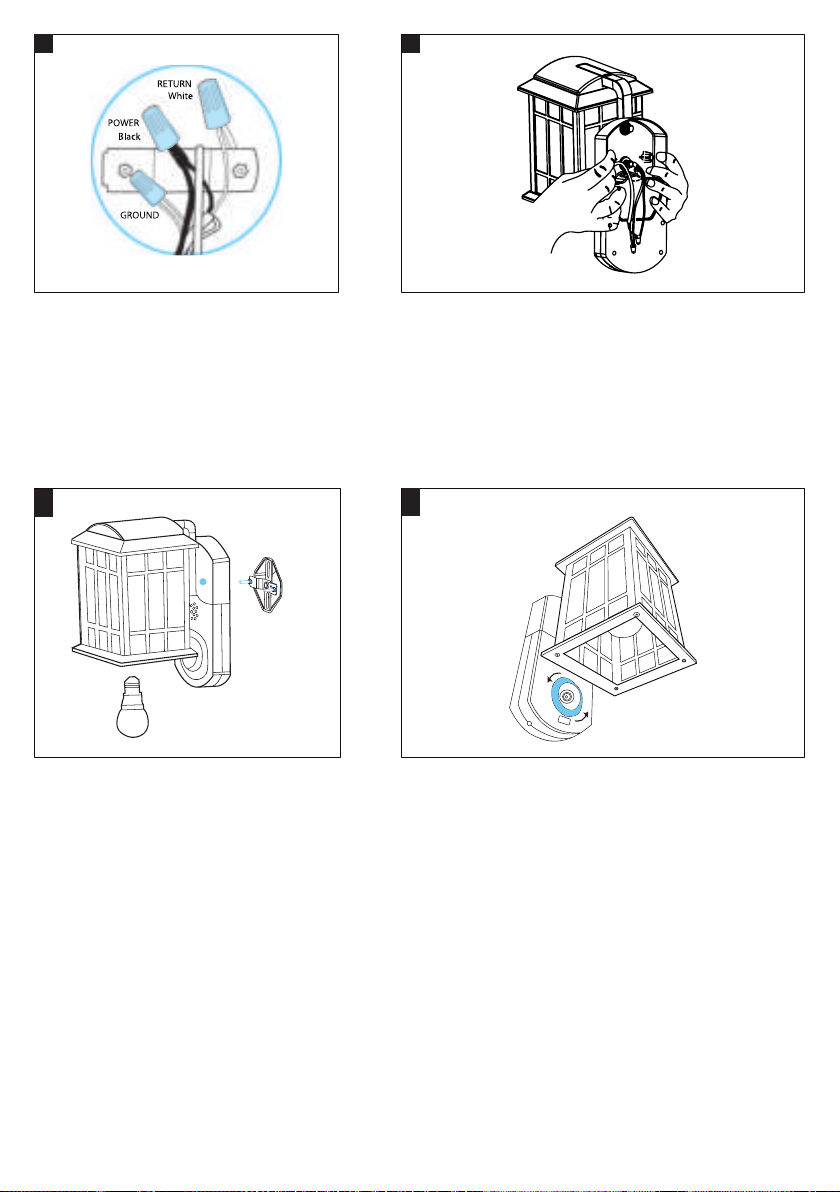 RETURN
White
POWER
Black
GROUND