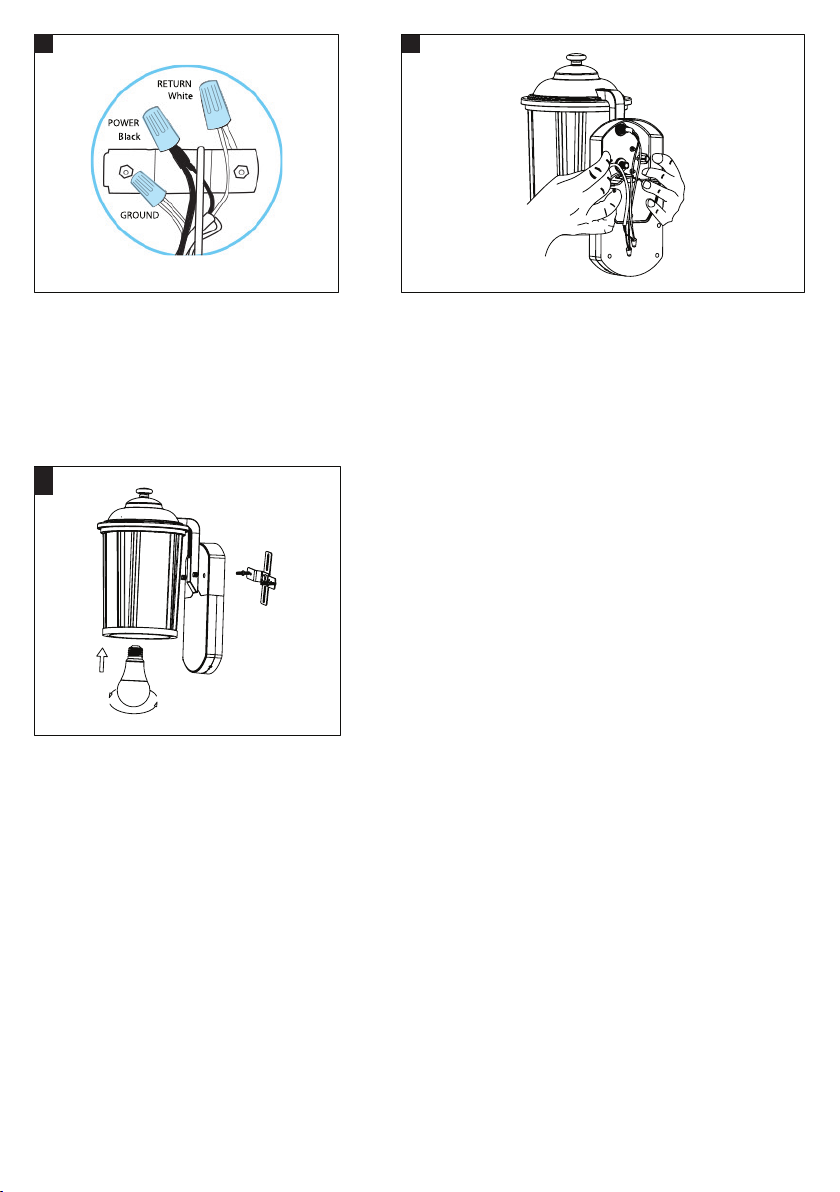 RETURN
White
POWER
Black
GROUND