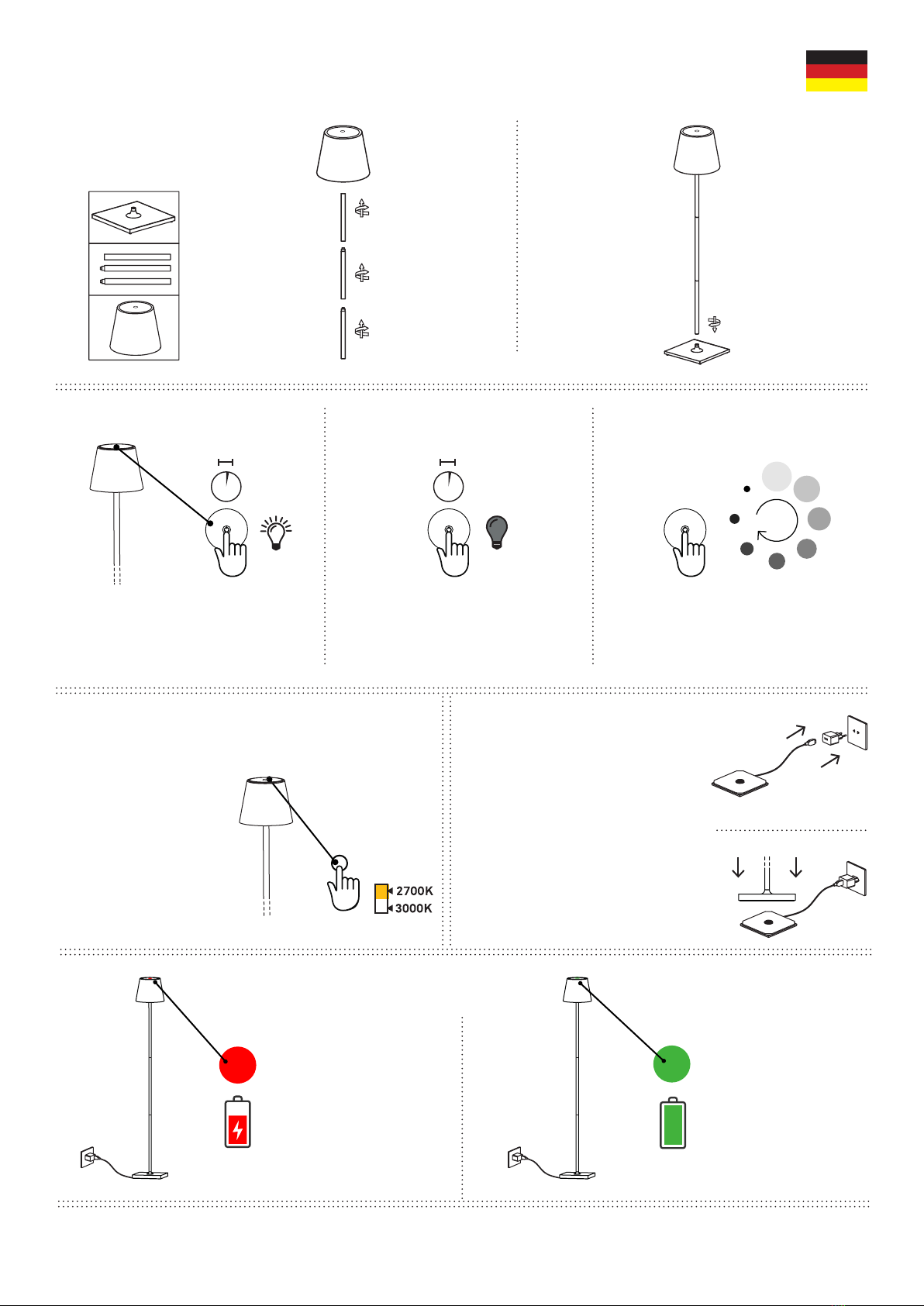 2700K
3000K