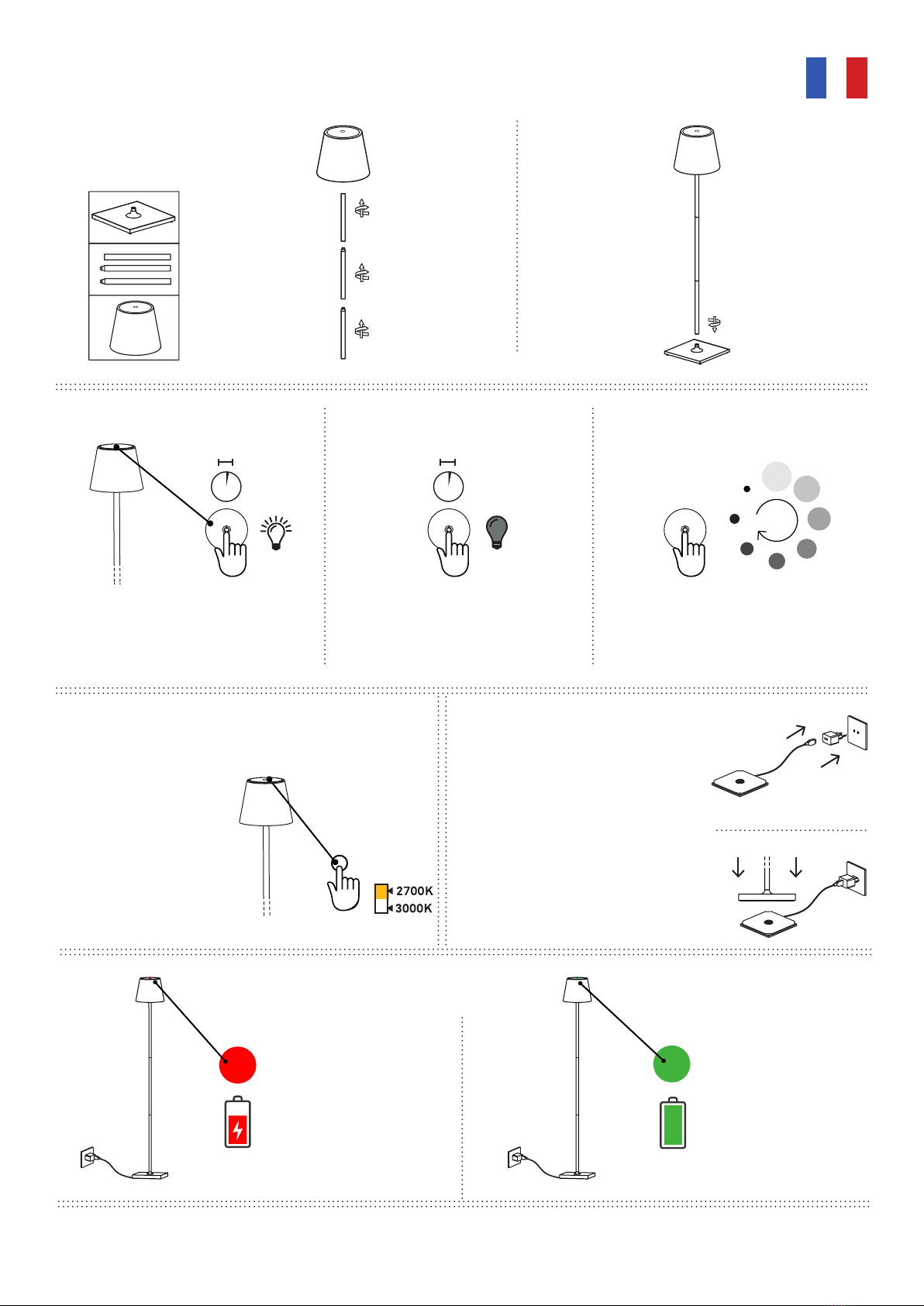 2700K
3000K