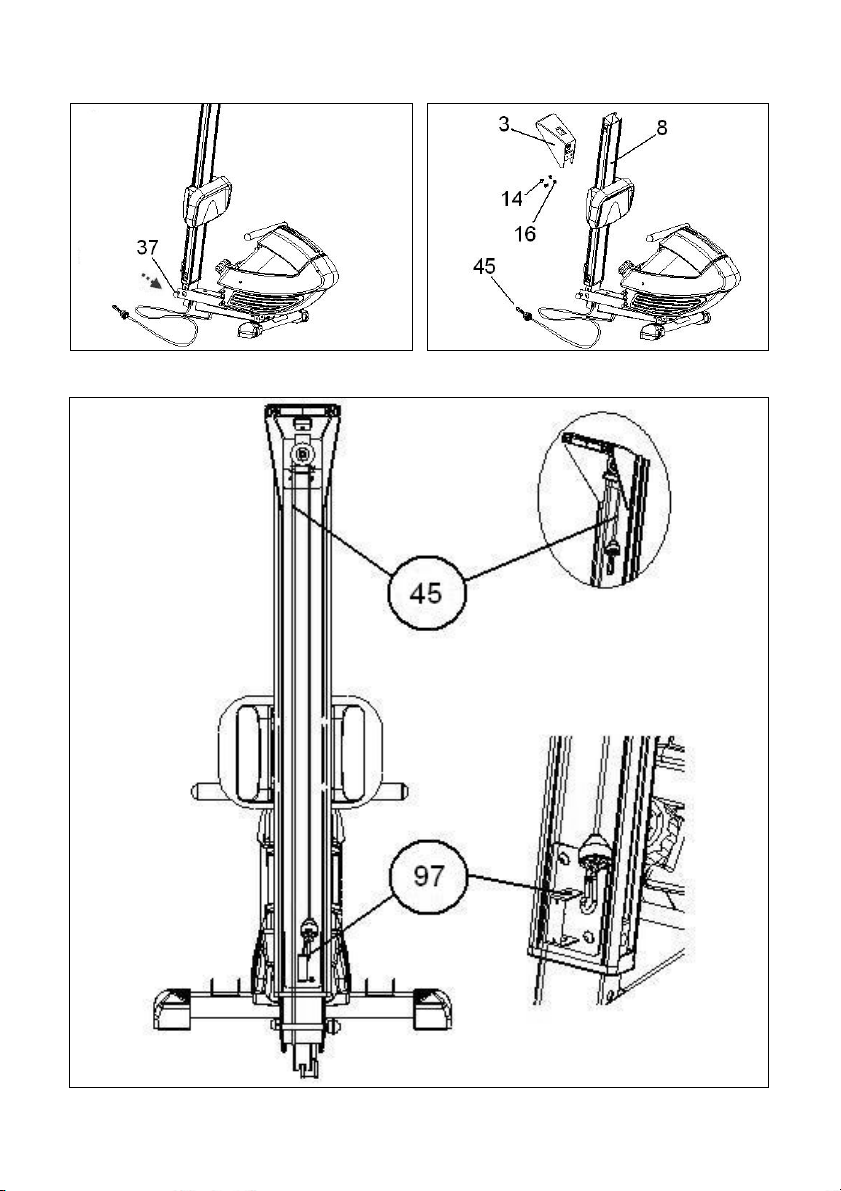 37

3
8
14
16
45

45

97