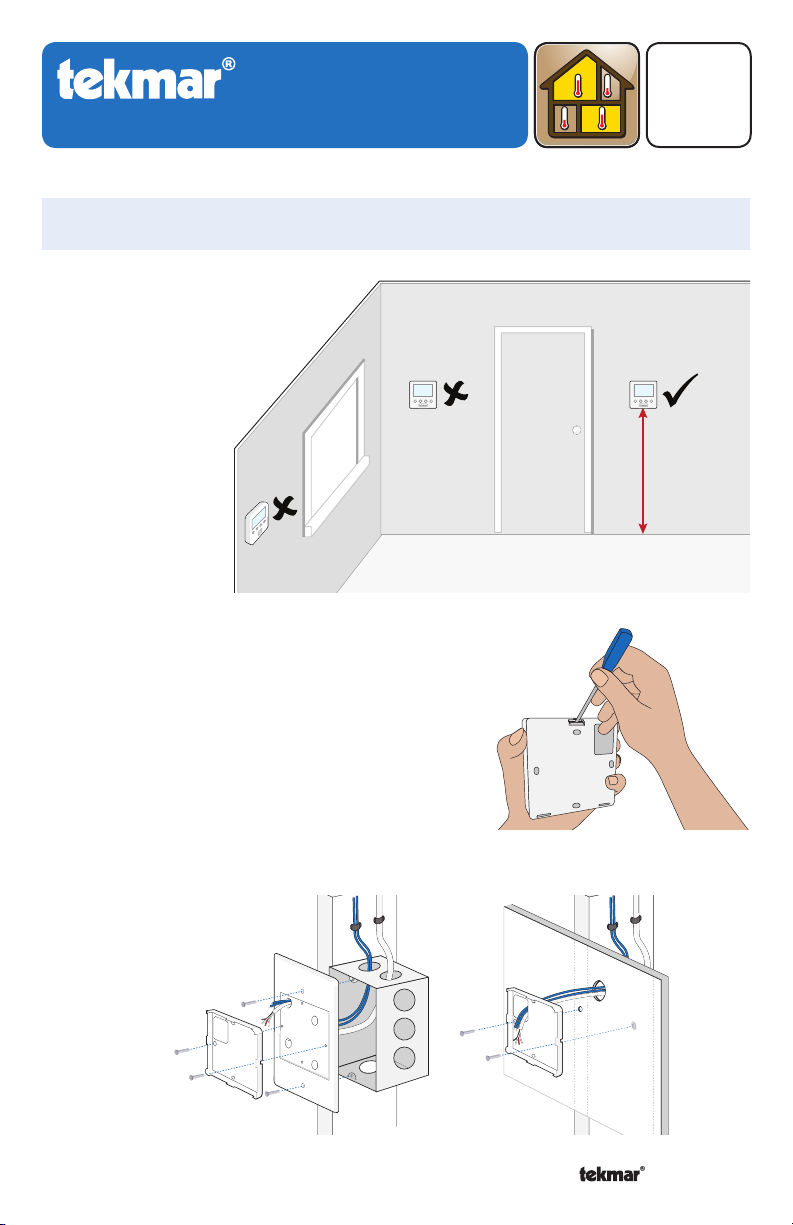 tekmar®

tekmar®