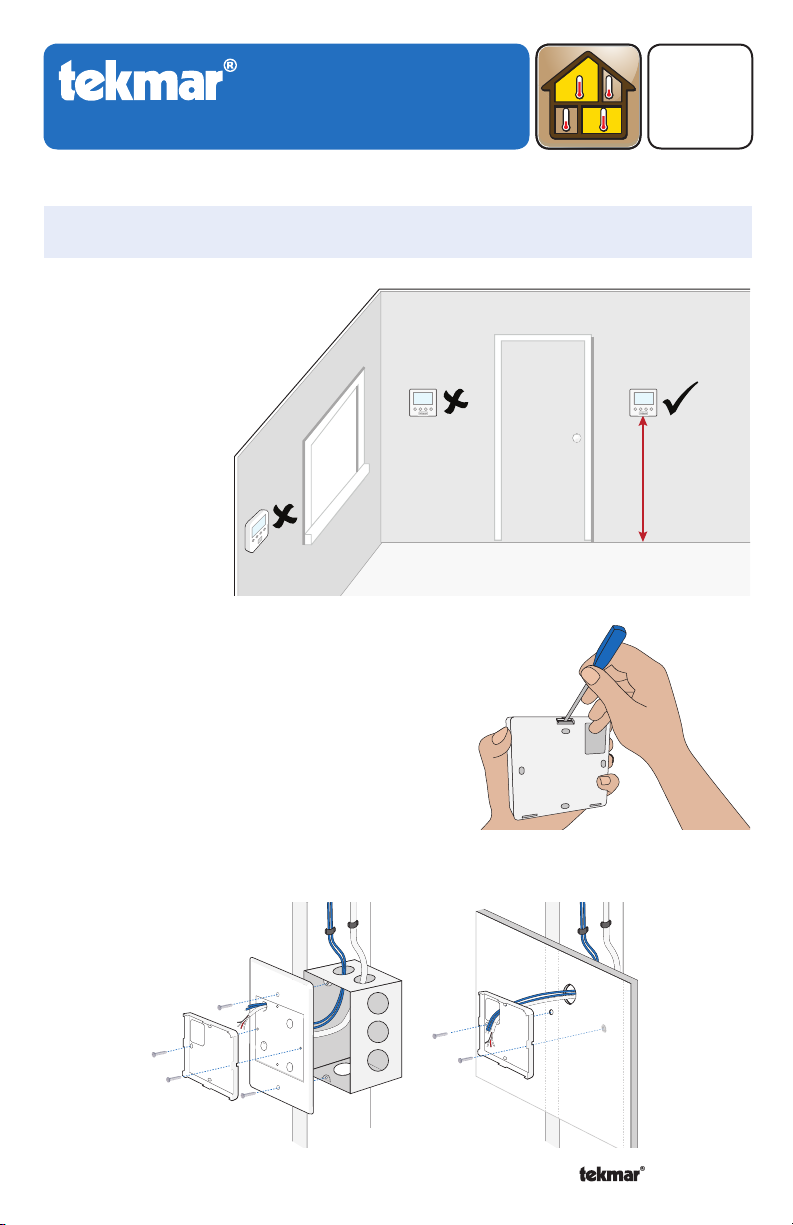 tekmar®

tekmar®