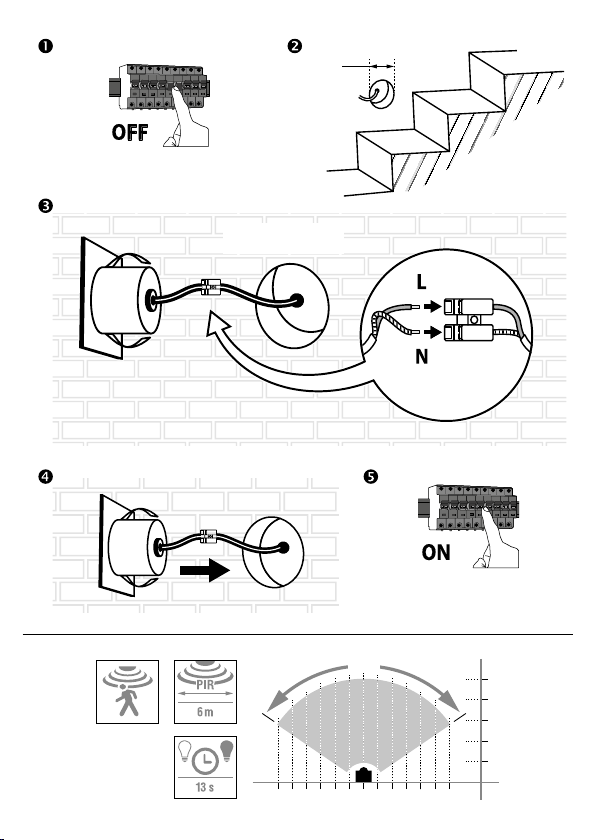 ❶

OFF

❷

❸

L

N

❹

❺

ON

PIR

6 m

13 s