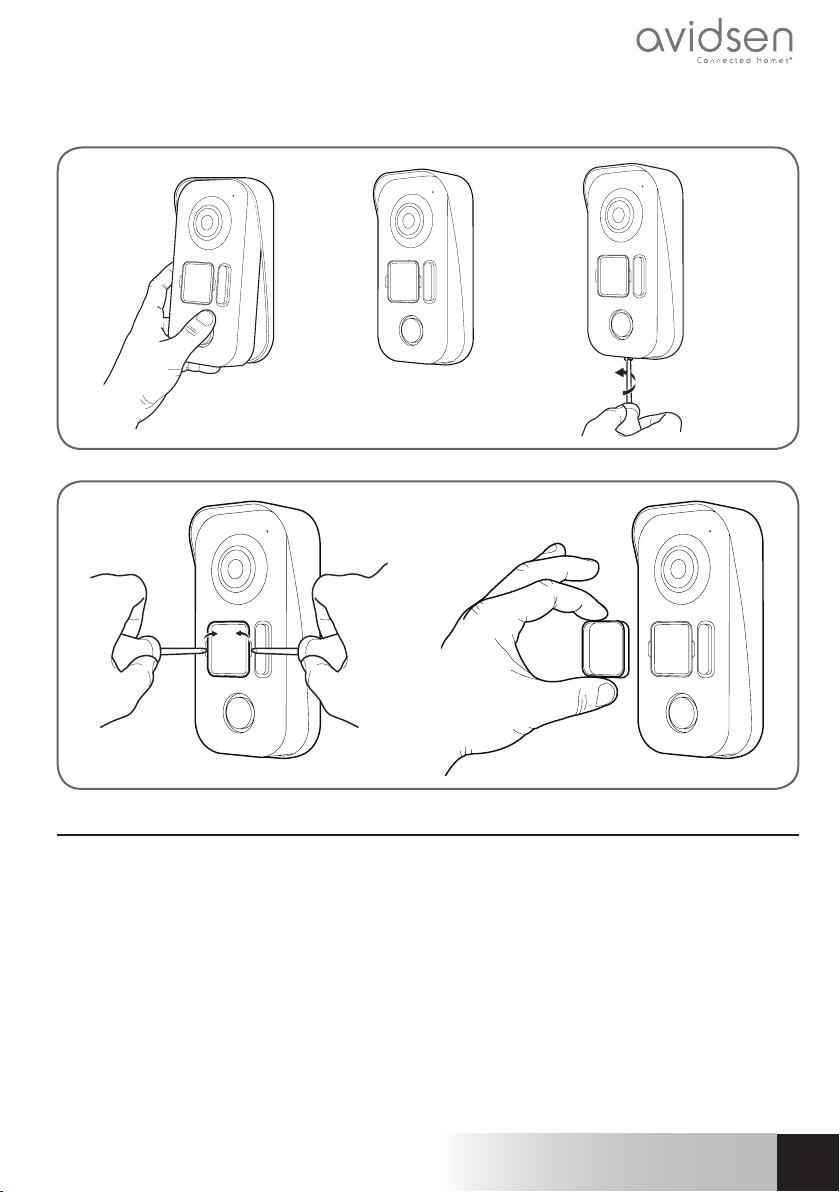 avidsen
Connected Homes®