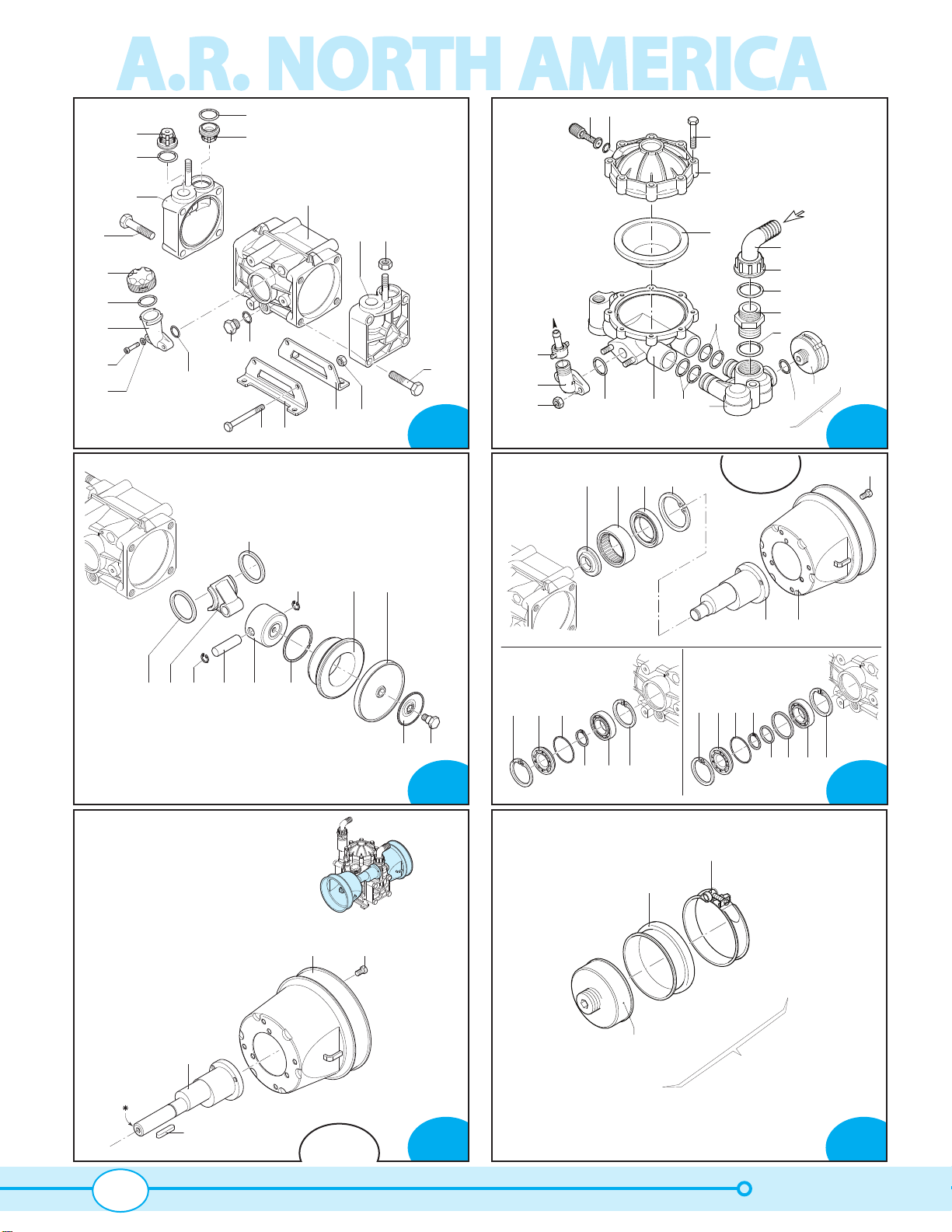 A.R. NORTH AMERICA