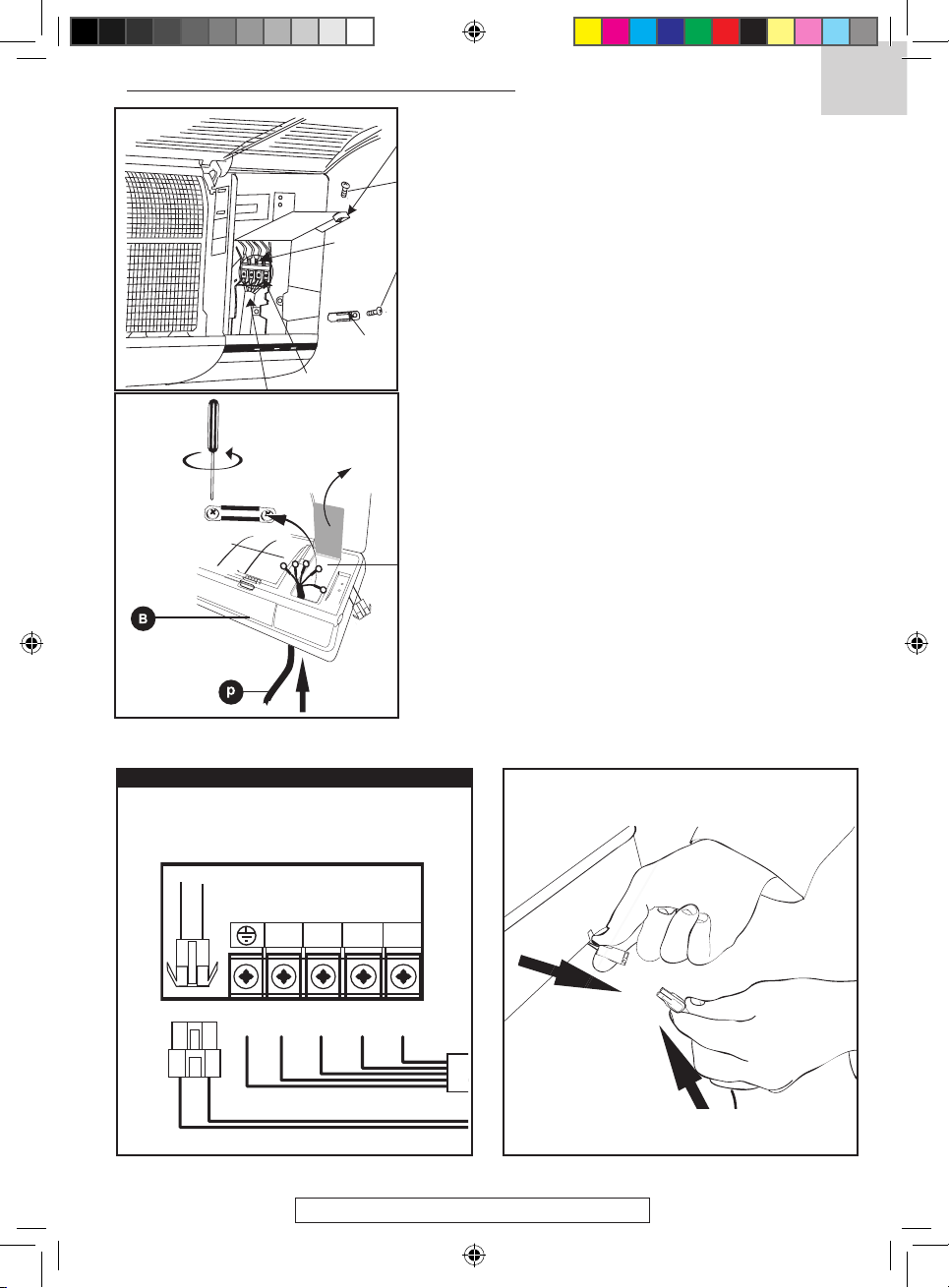 B

p