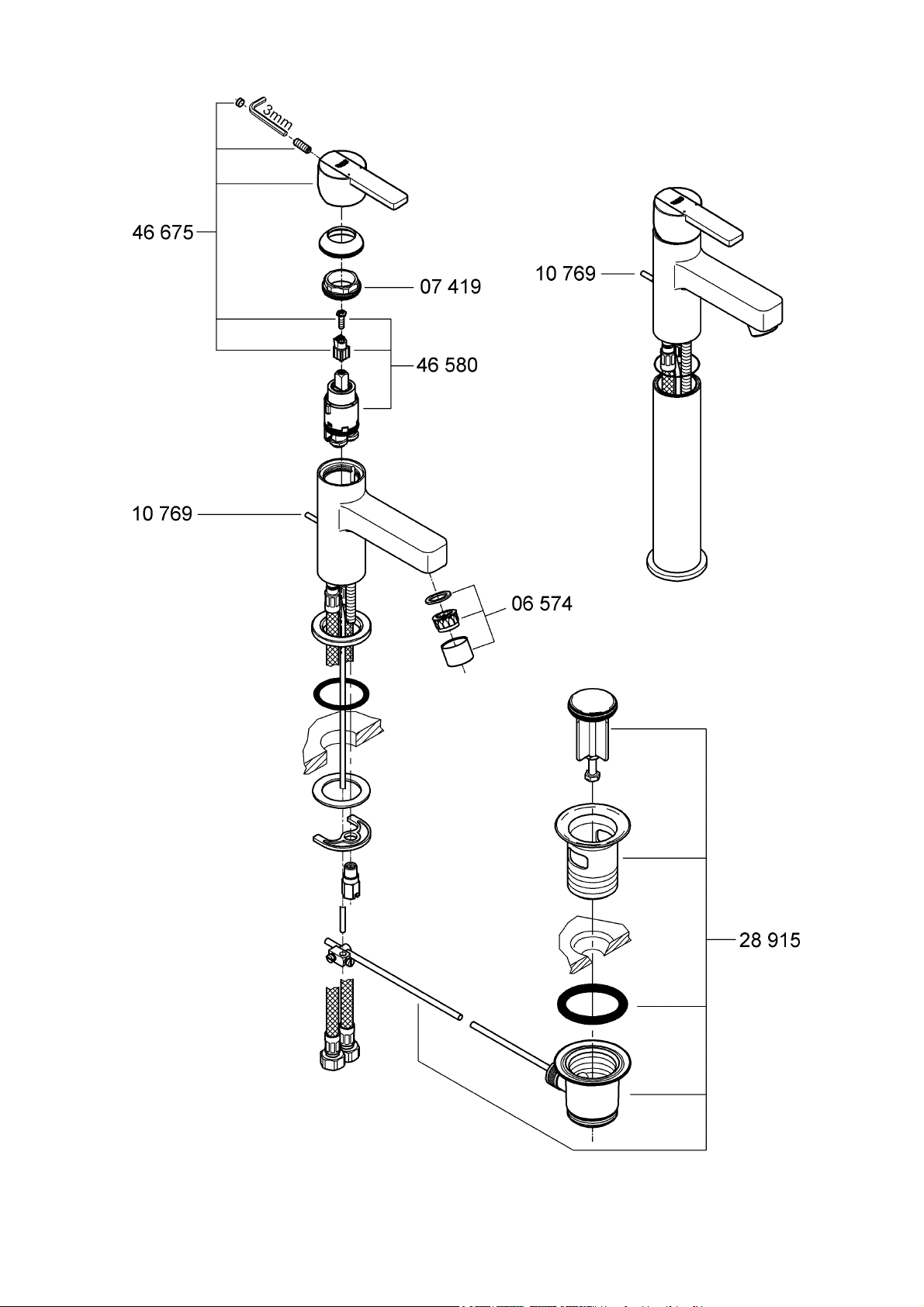 3mm

46 675

07 419

10 769

46 580

10 769

06 574

28 915