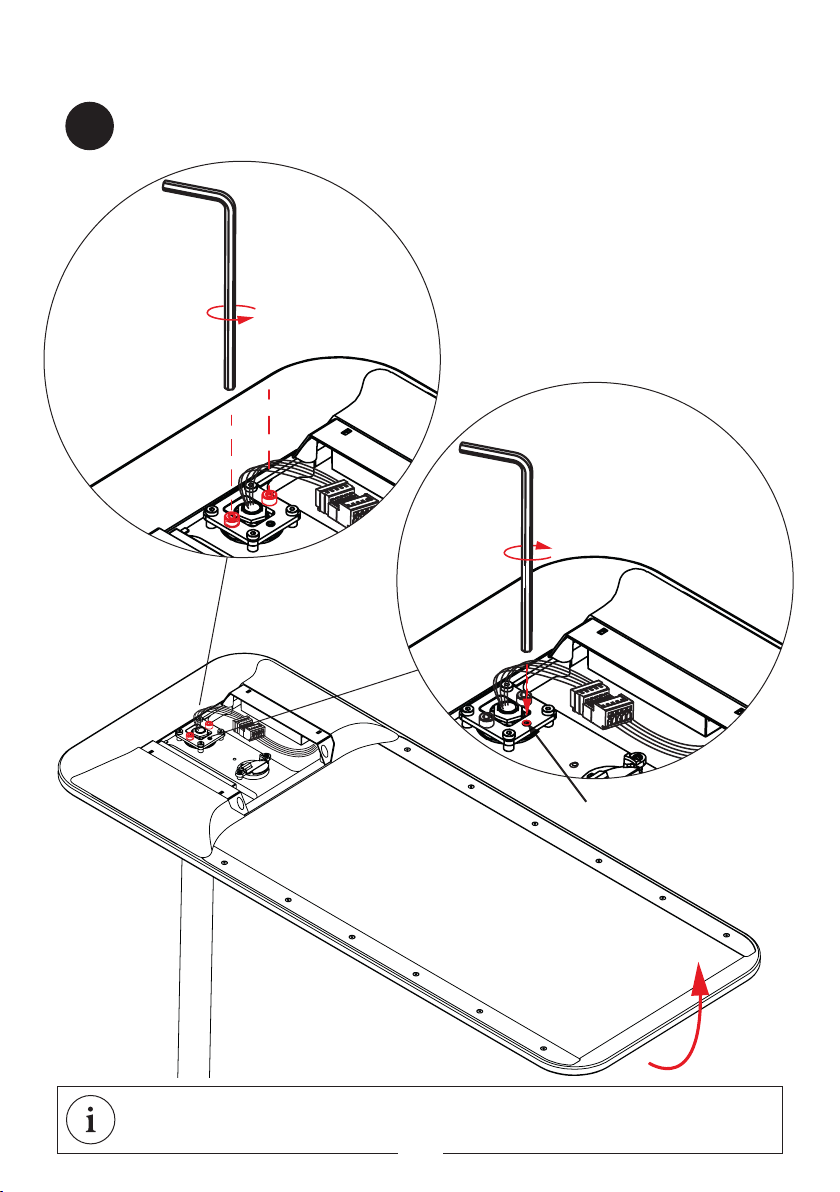 i