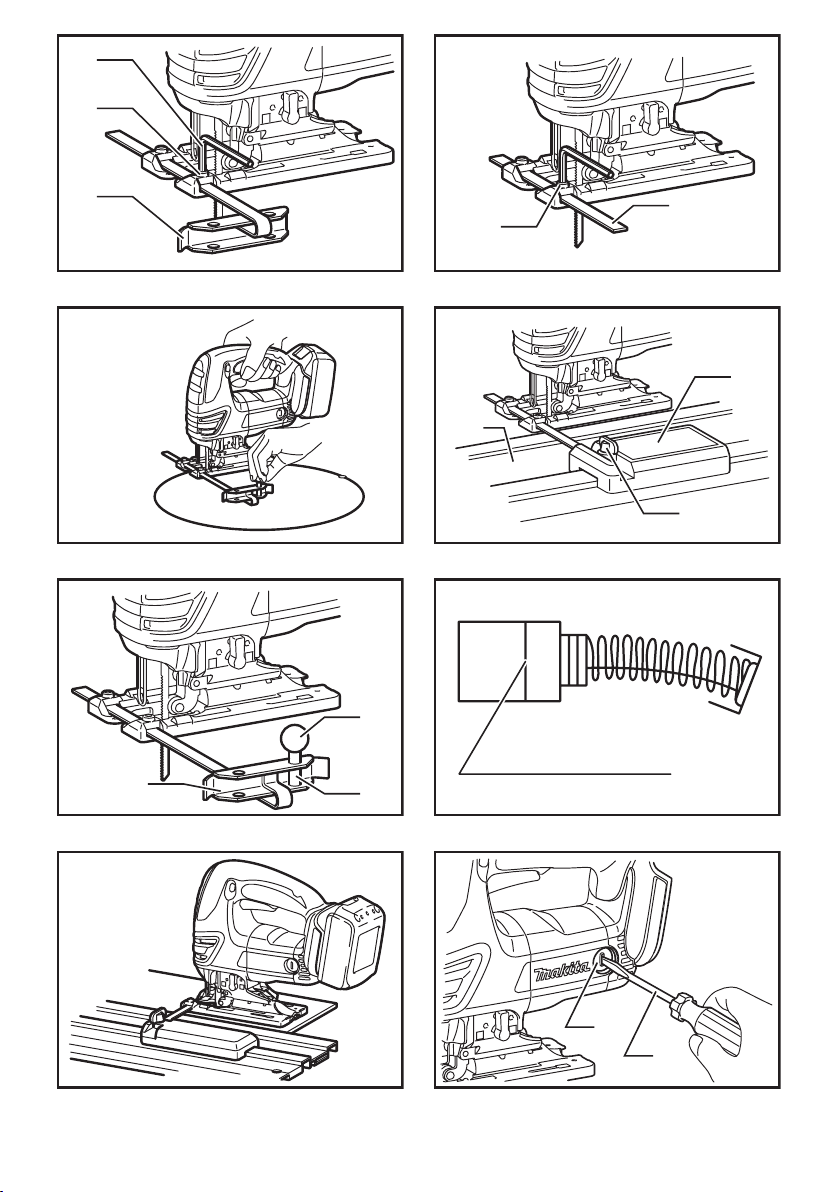 makita