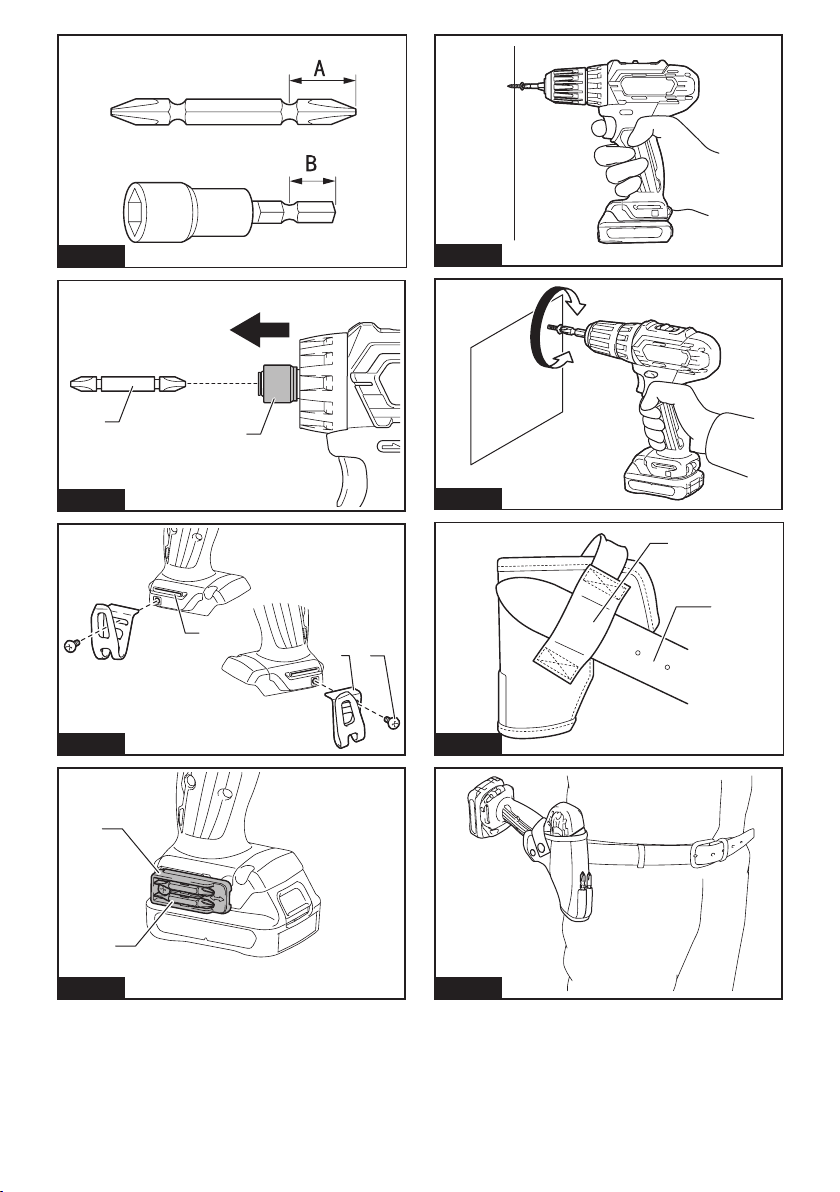 A

B