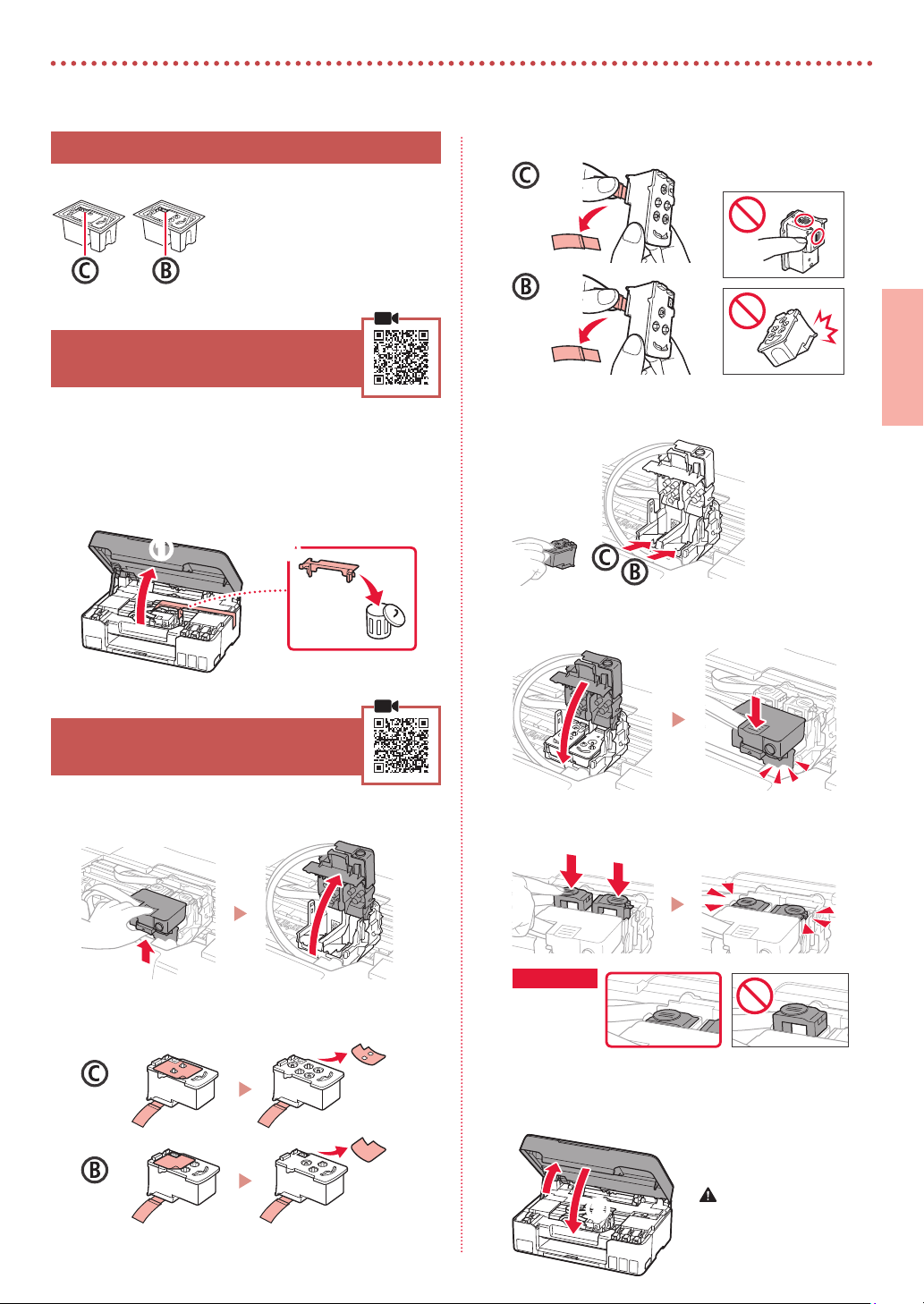 Ⓒ Ⓑ

Ⓒ

Ⓑ

Ⓒ Ⓑ

Ⓒ

Ⓑ