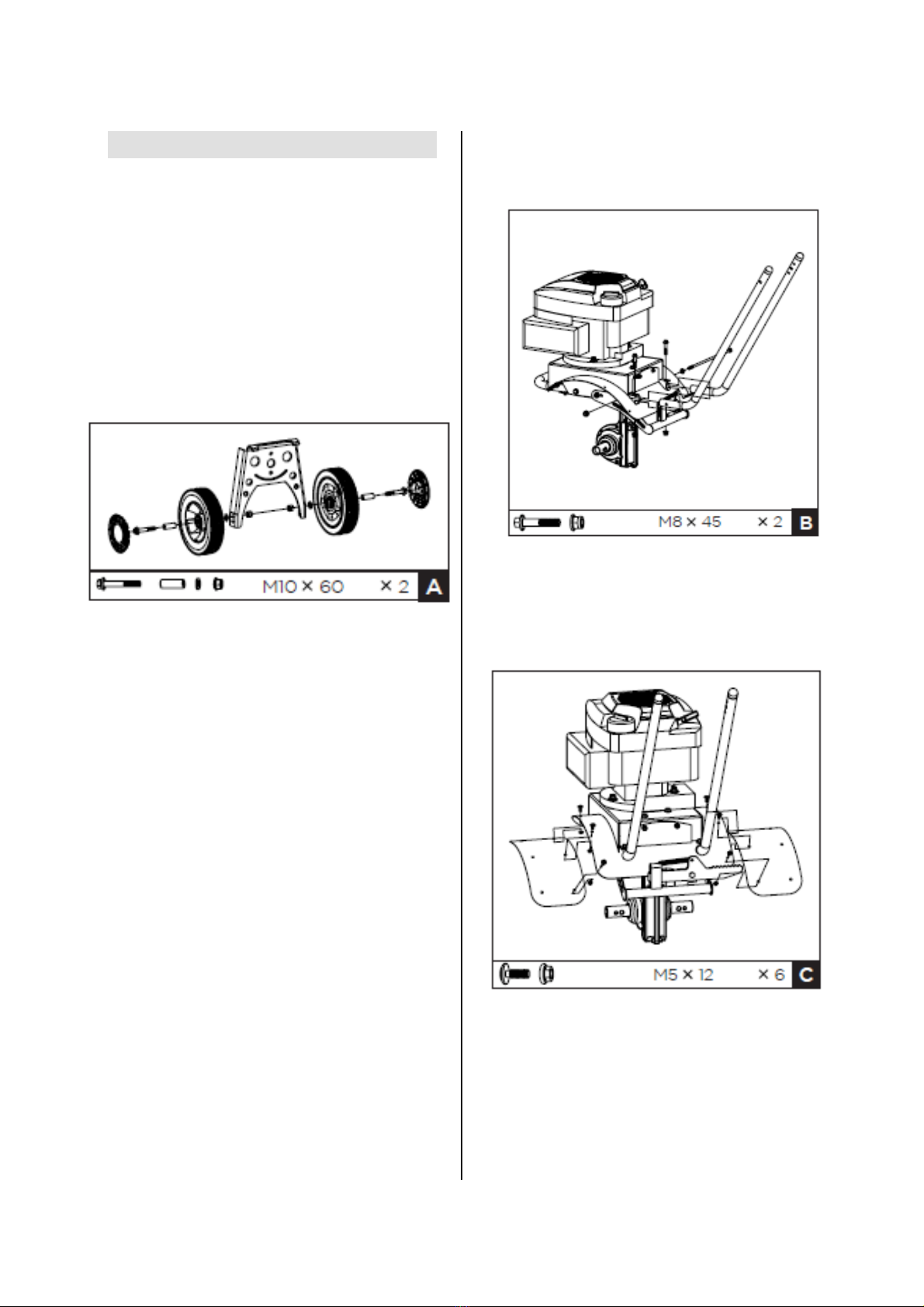 M10 × 60 × 2 A

M8 × 45 × 2 B

M5 × 12 × 6 C