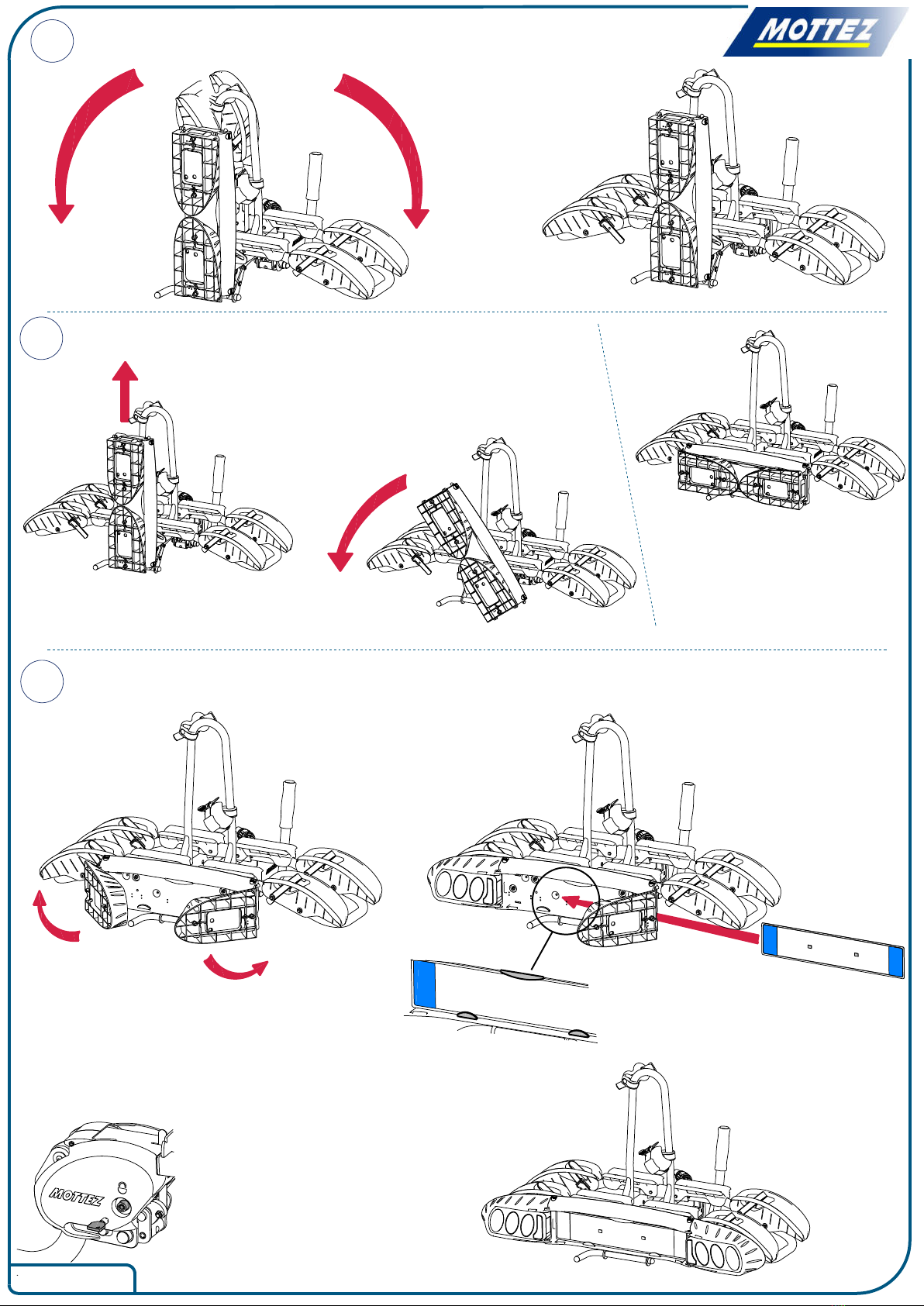 MOTTEZ

MOTTEZ