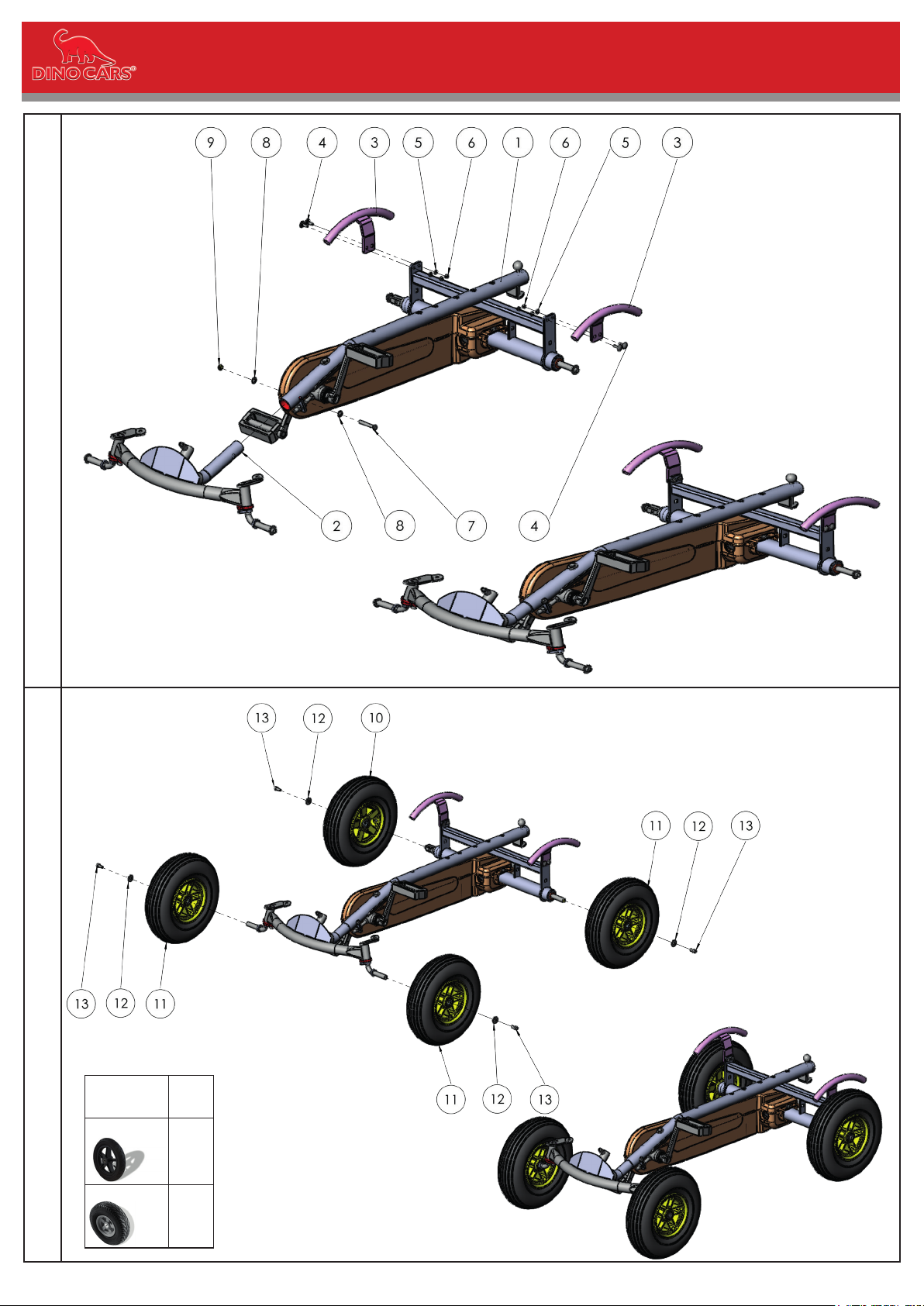 DINO CARS®

9 8 4 3 5 6 1 6 5 3

2 8 7 4

13 12 10

11 12 13

13 12 11

11 12 13