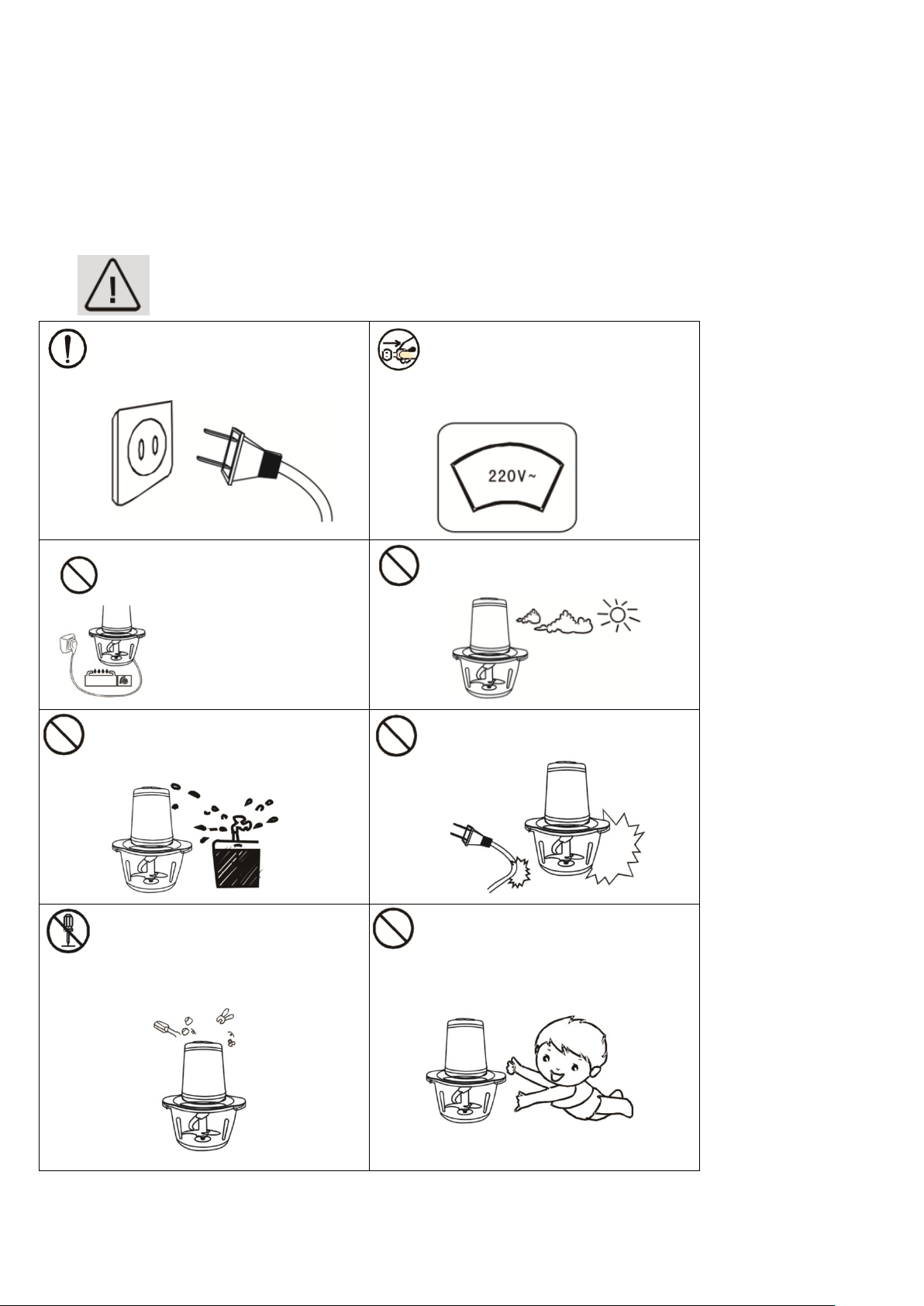 220V~