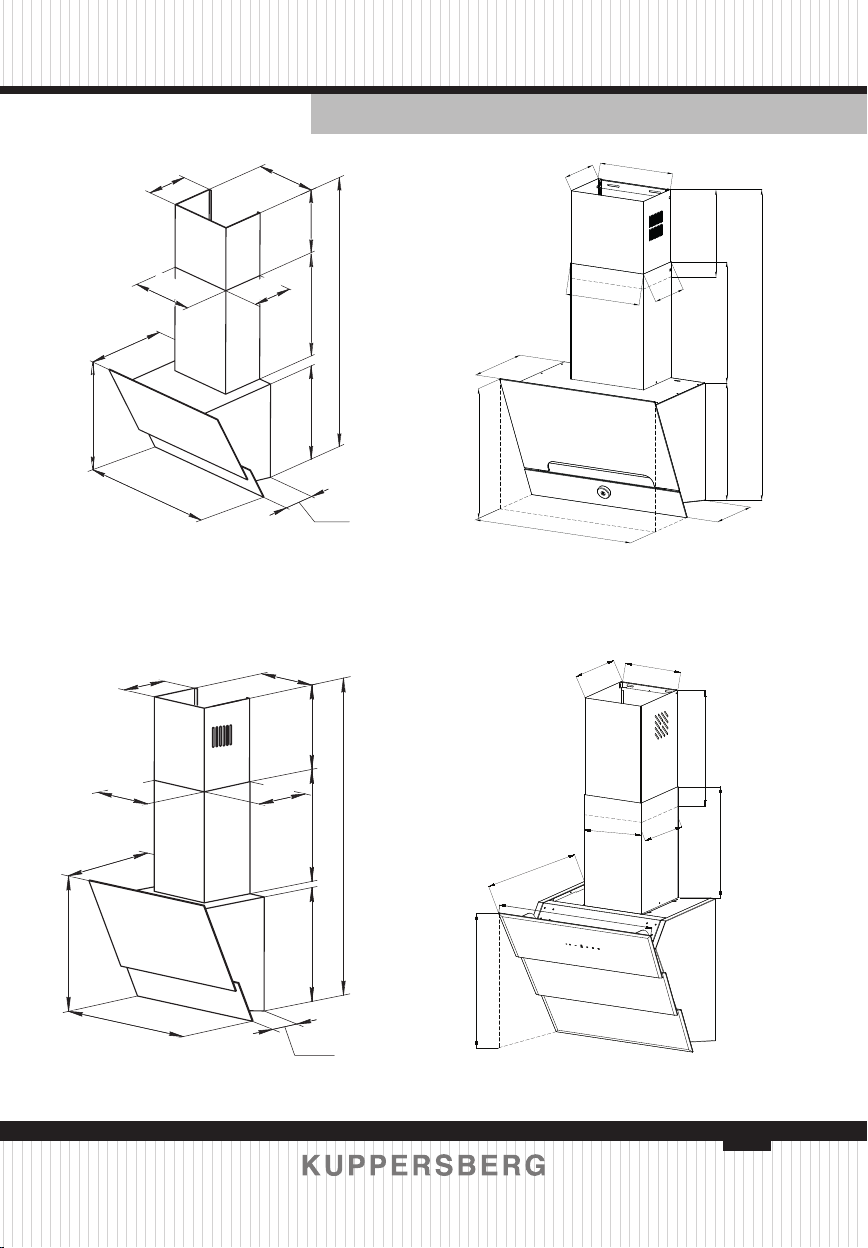 KUPPERSBERG