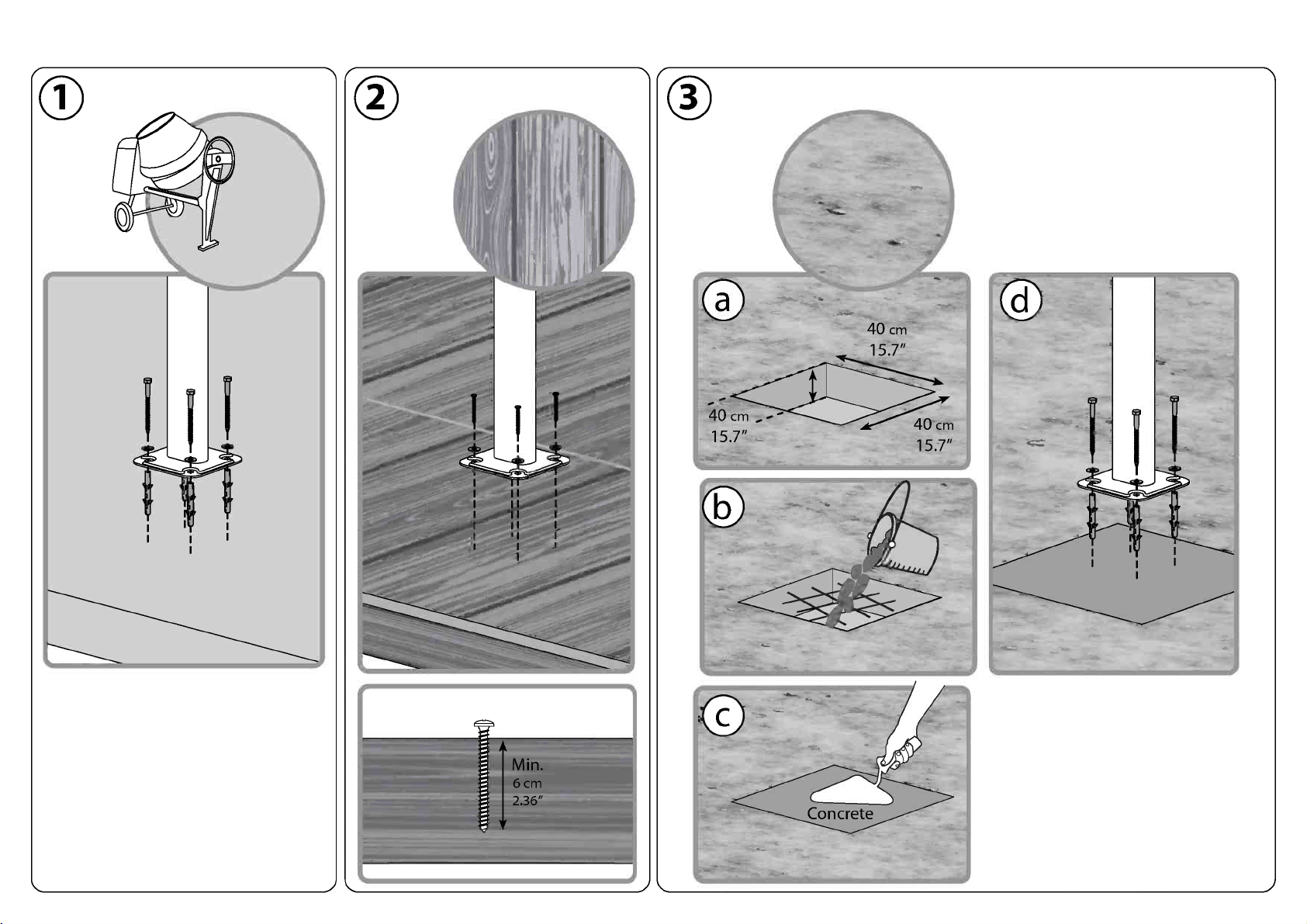 1

2

Min.
6 cm
2.36″

3

a

40 cm
15.7″

40 cm
15.7″

40 cm
15.7″

b

c

Concrete

d