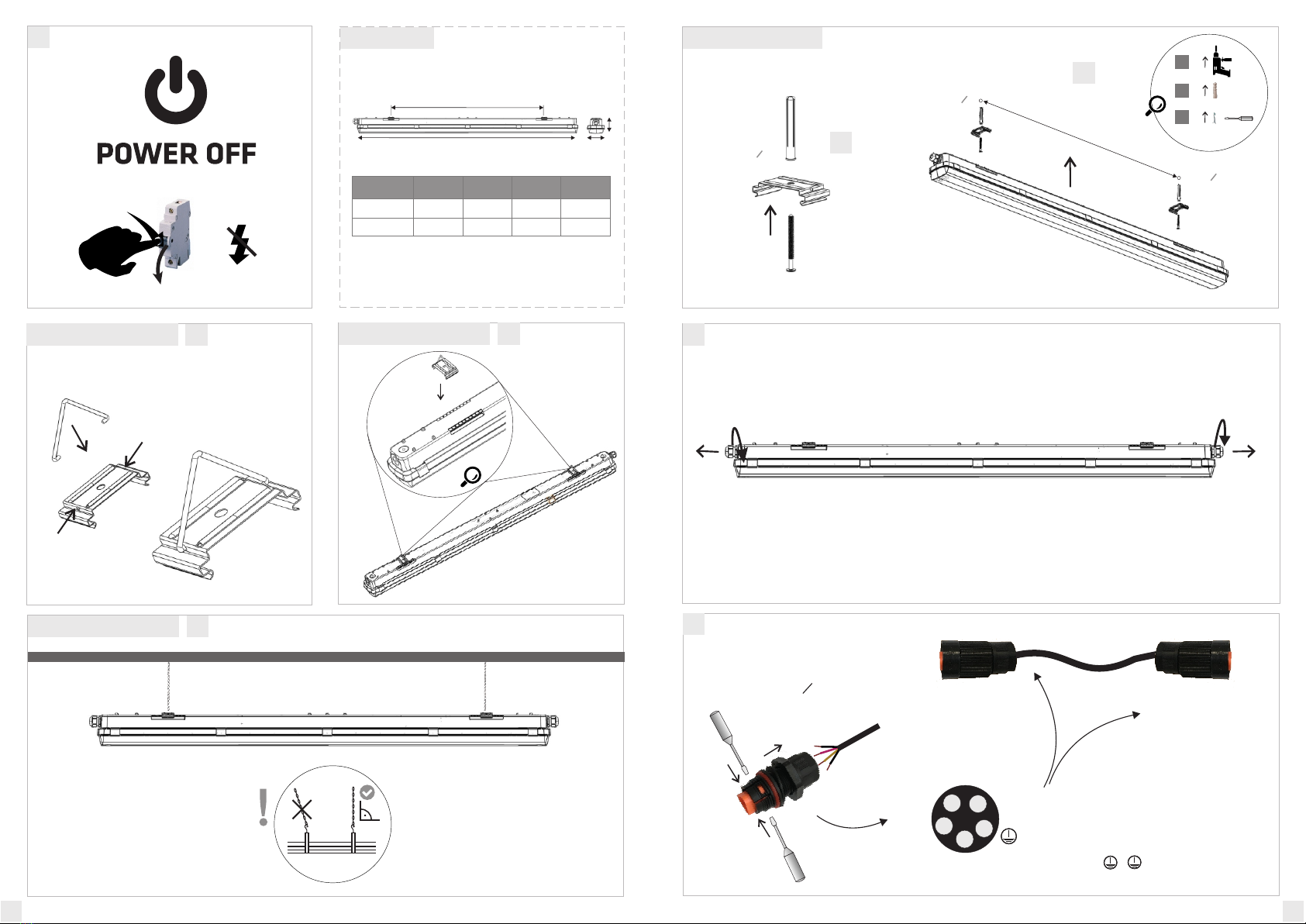 POWER OFF