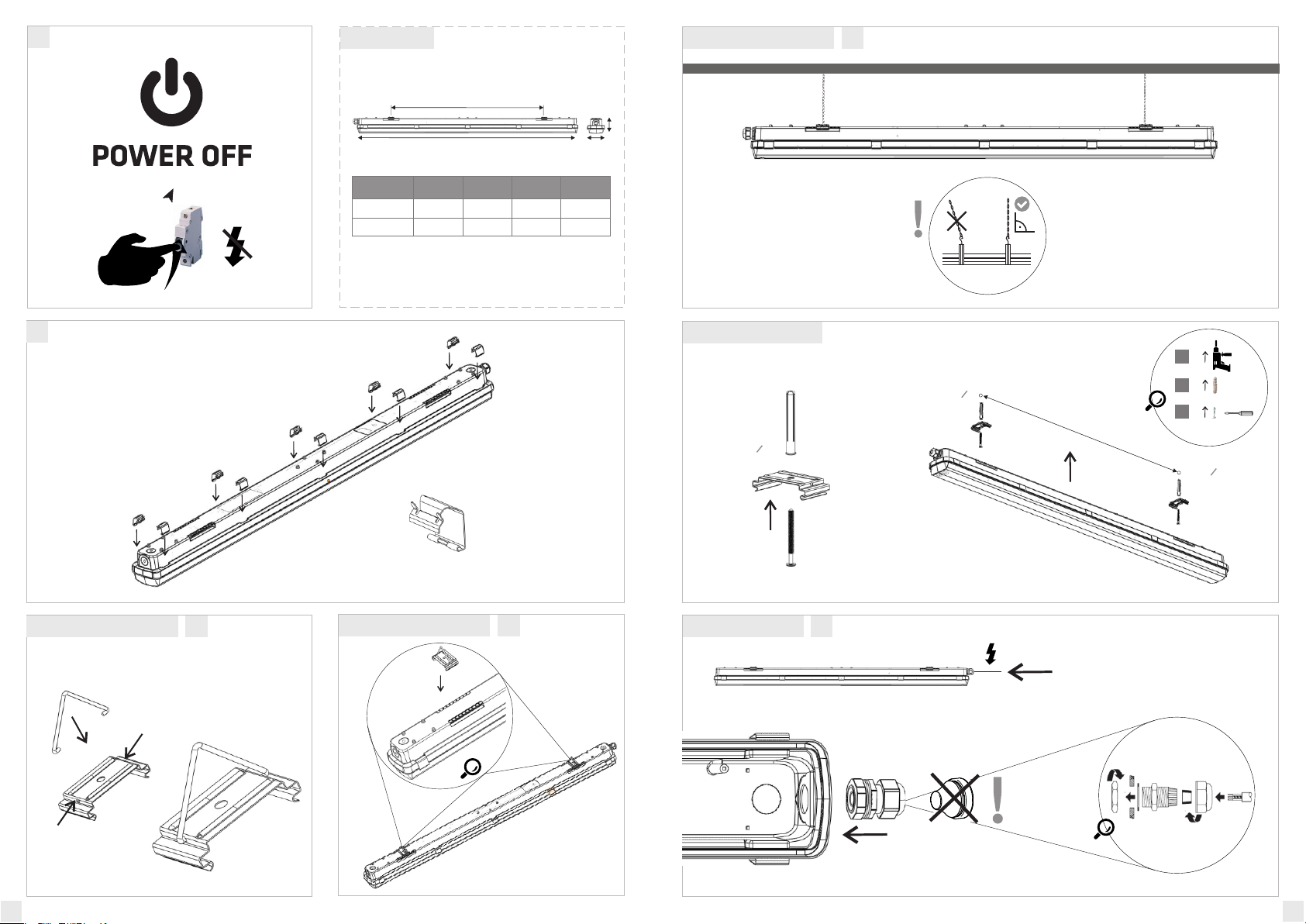 POWER OFF